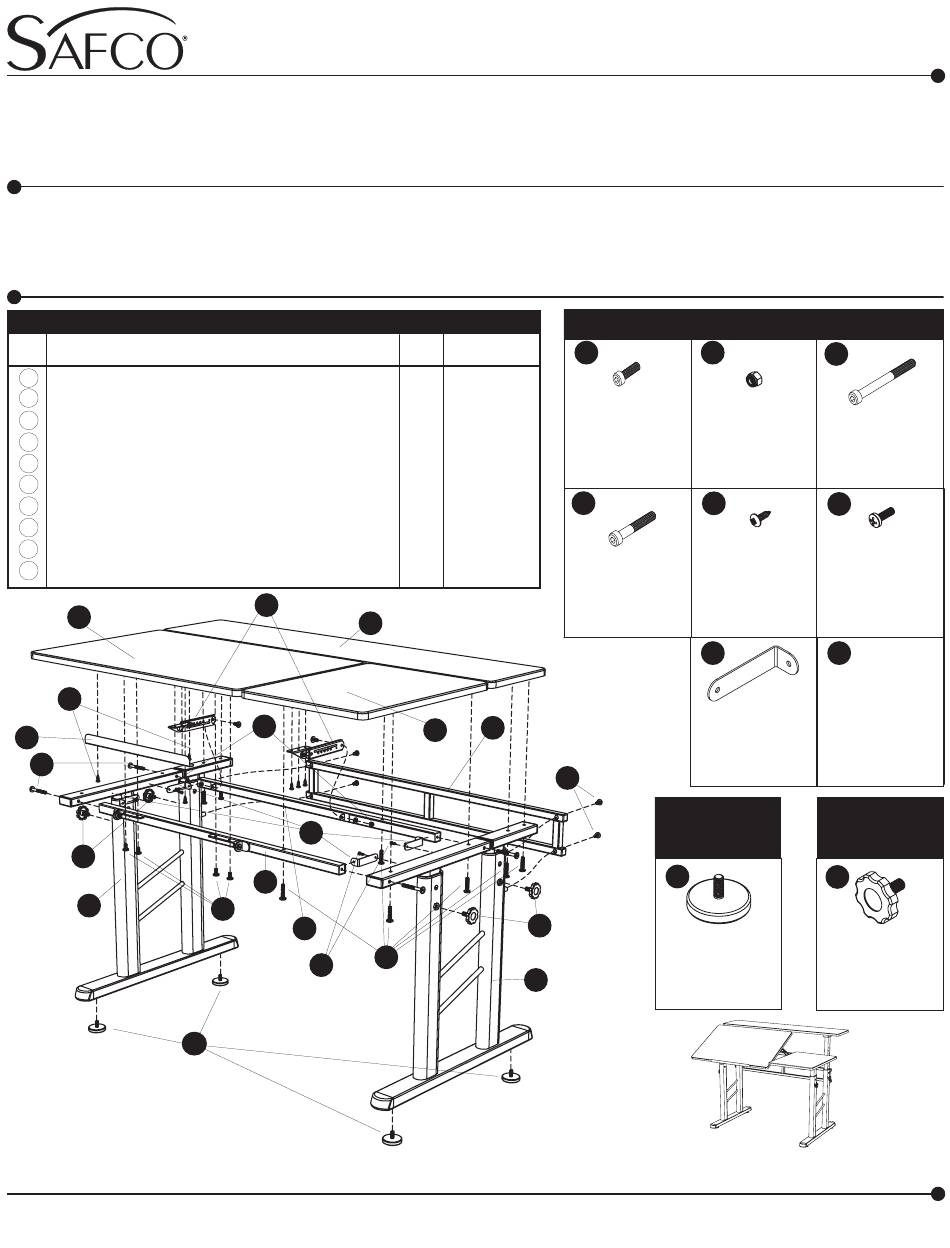 SAFCO®