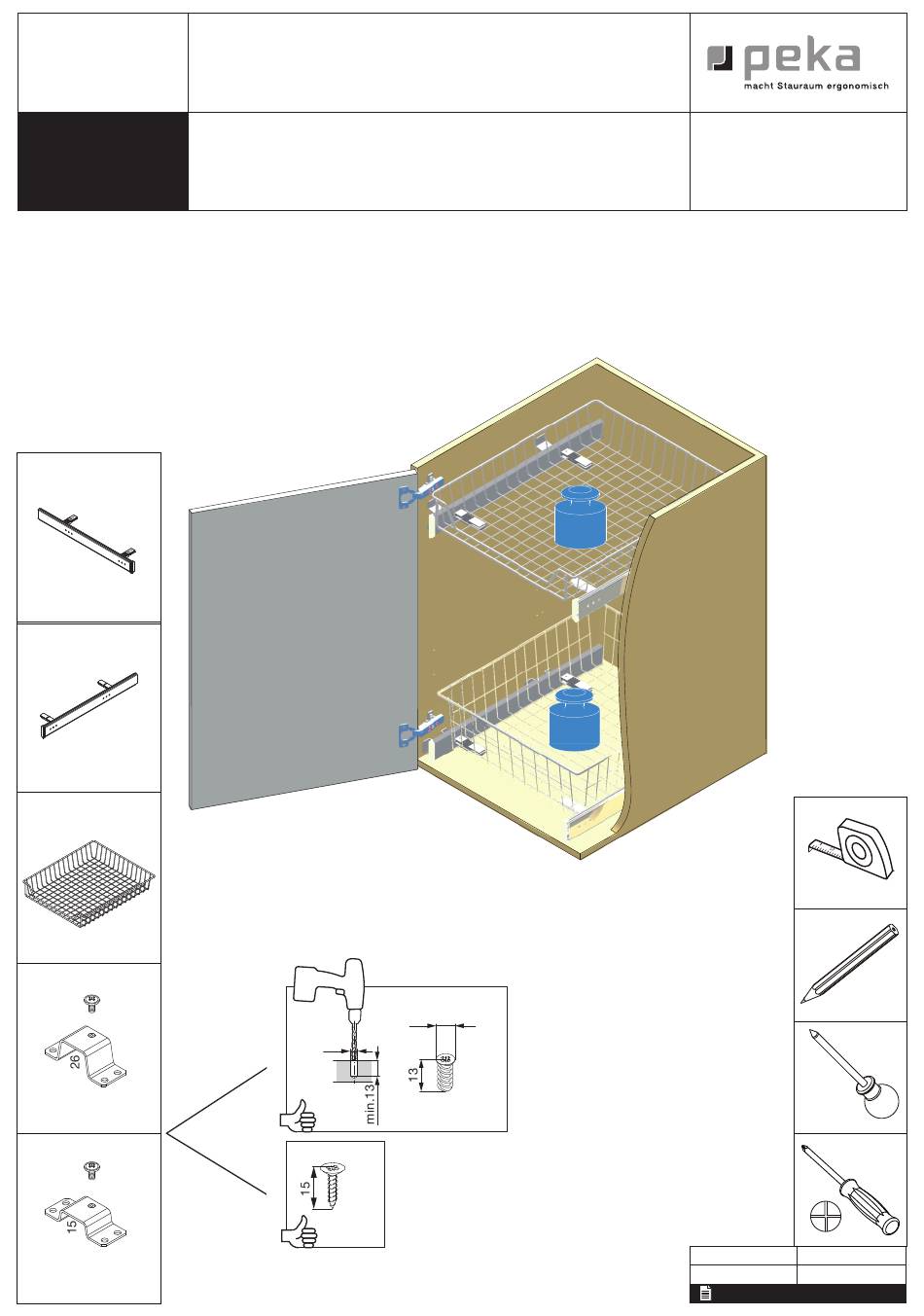 peka
macht Stauraum ergonomisch

26

15

min.13

13

15