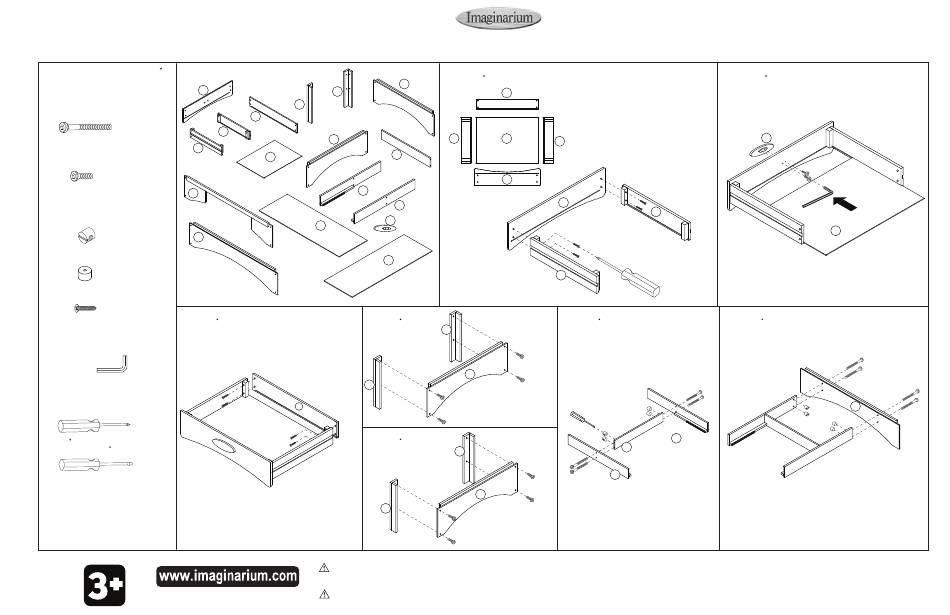 Imaginarium

3+

www.imaginarium.com