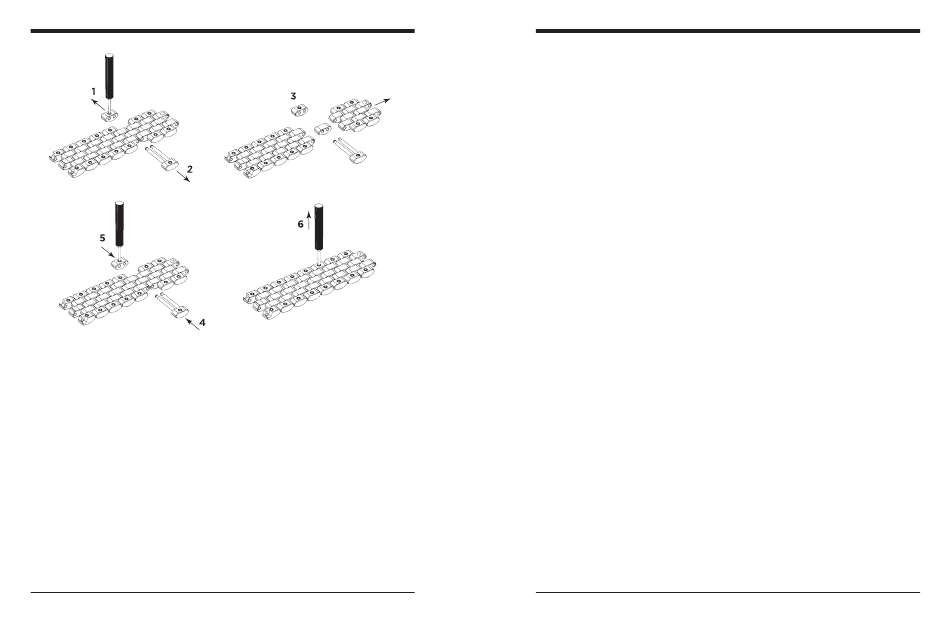 1

2

3

5

4

6