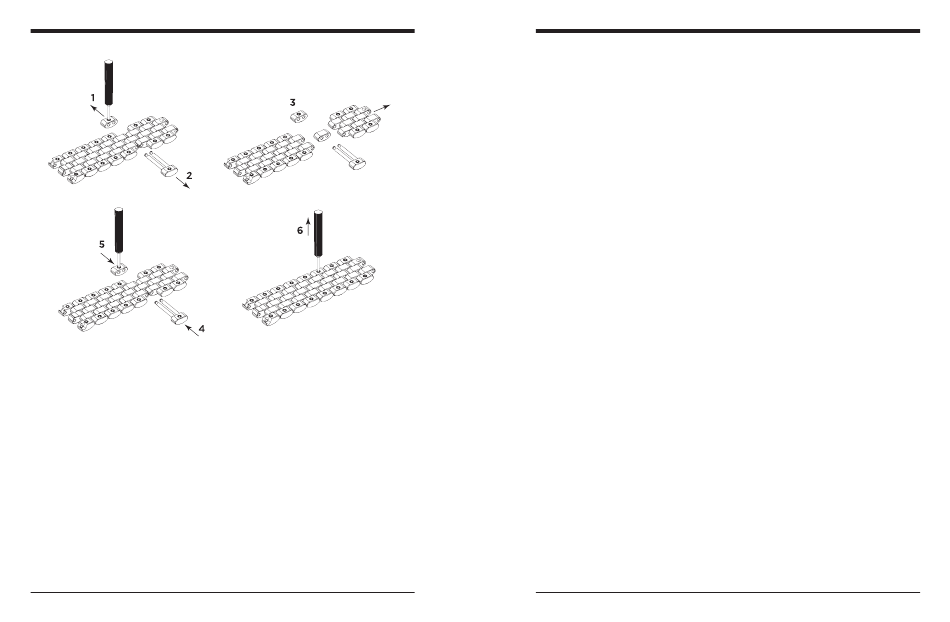 1

2

3

5

4

6