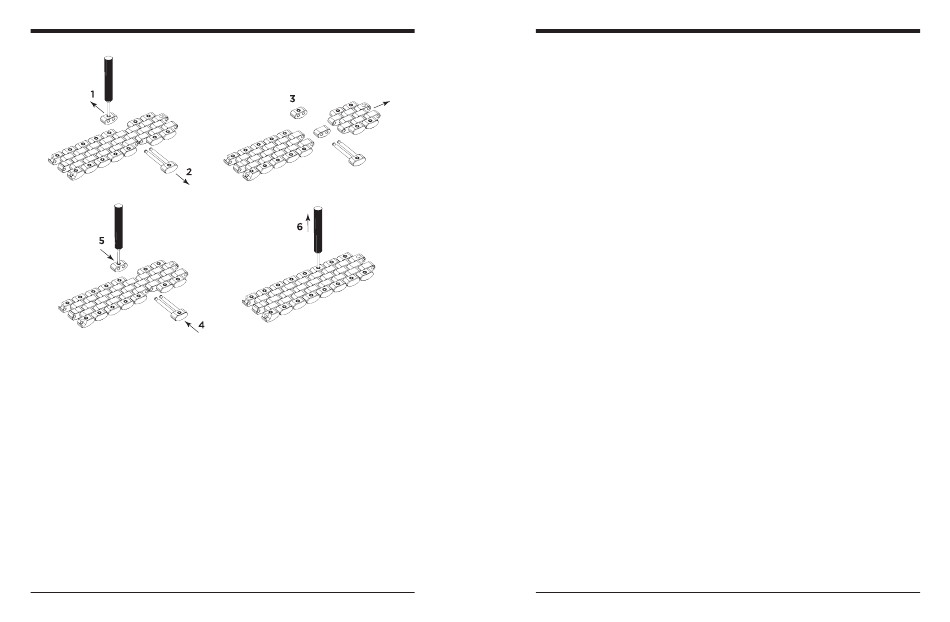 1
2
3
5
4
6