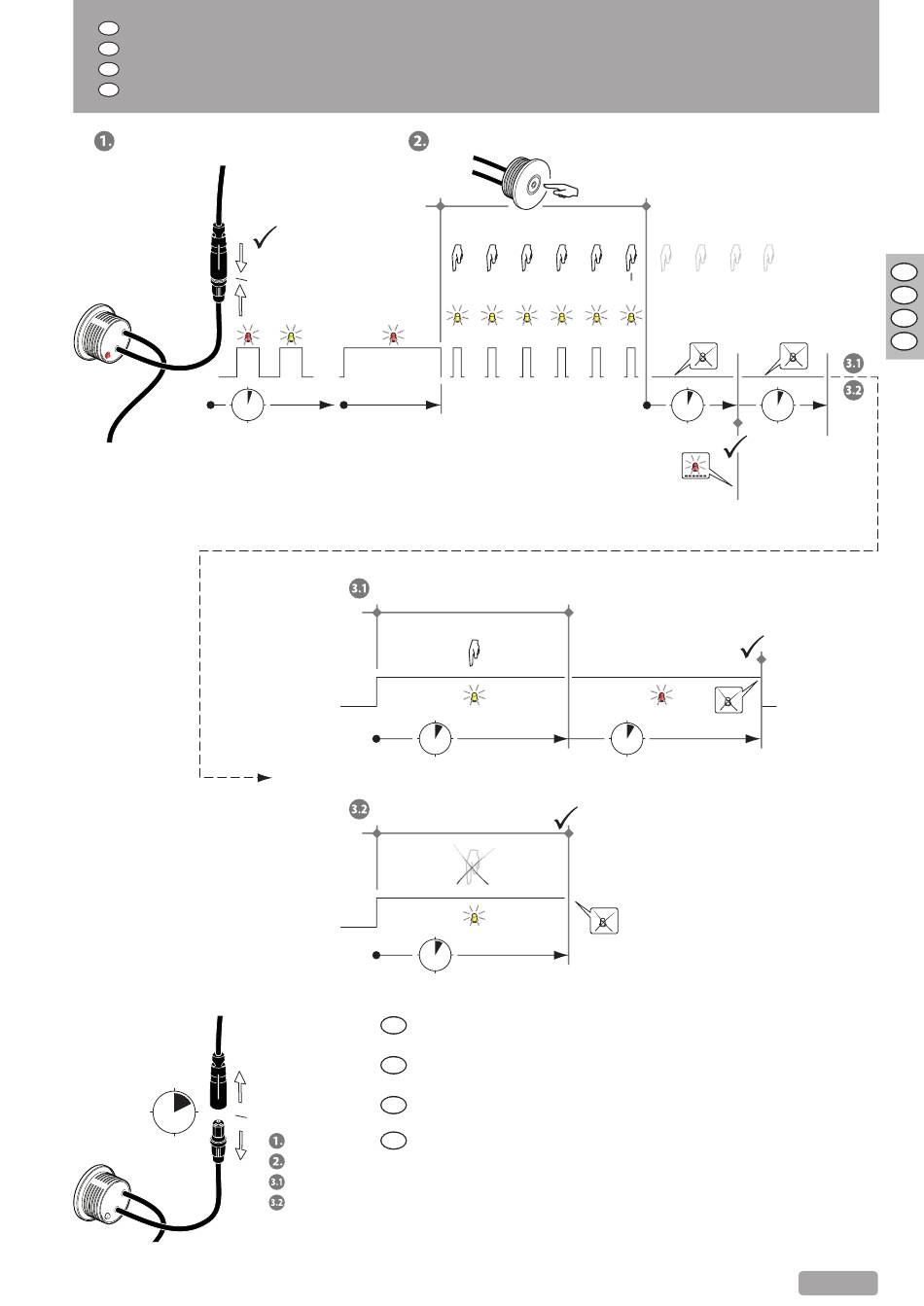 1.

2.

3.1

3.2

3.1

3.2

1.
2.
3.1
3.2