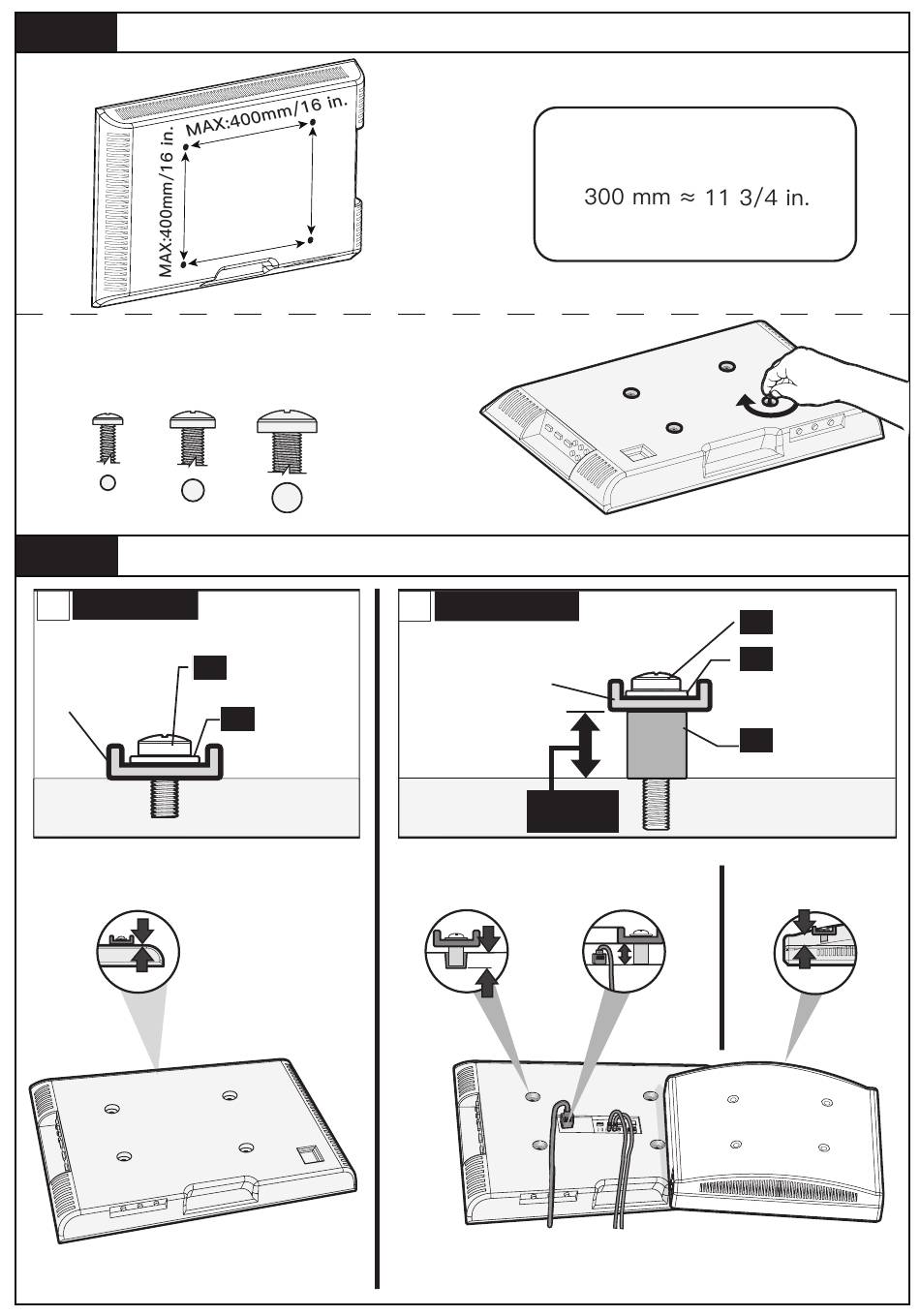 MAX:400mm/16 in.

MAX:400mm/16 in.

300 mm ≈ 11 3/4 in.