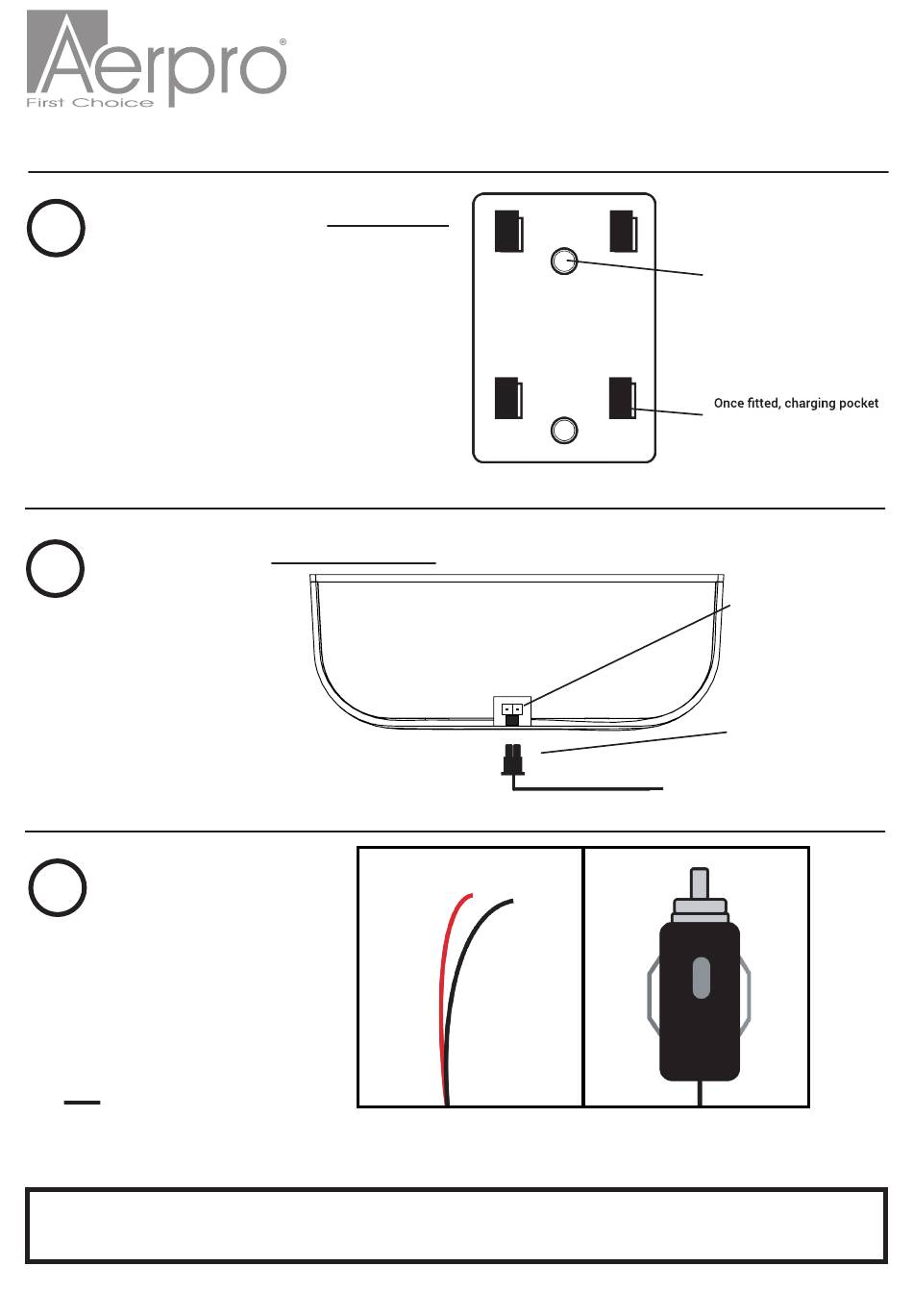 Aerpro®
First Choice

Once fitted, charging pocket