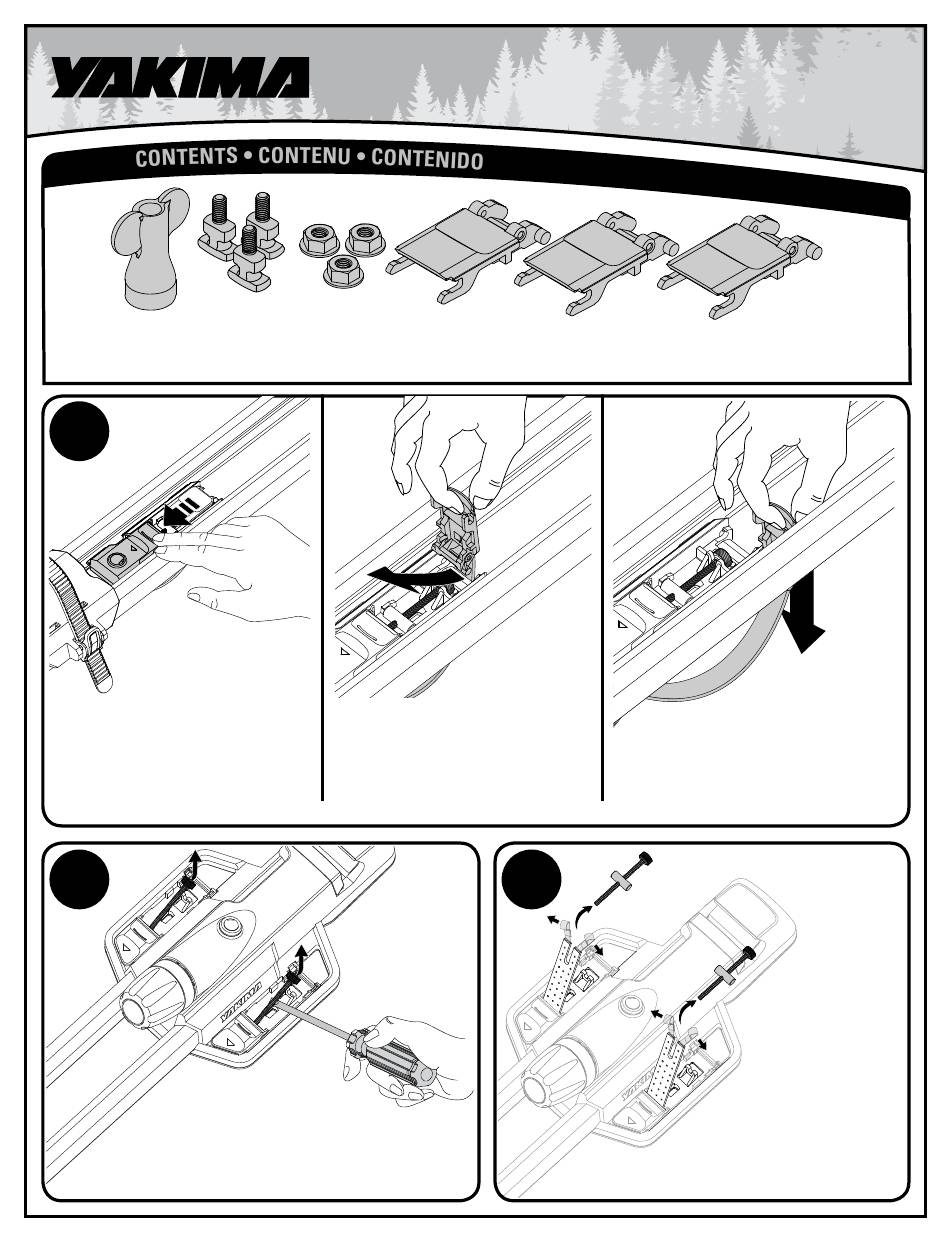 YAKIMA

CONTENTS • CONTENU • CONTENIDO

YAKIMA

YAKIMA