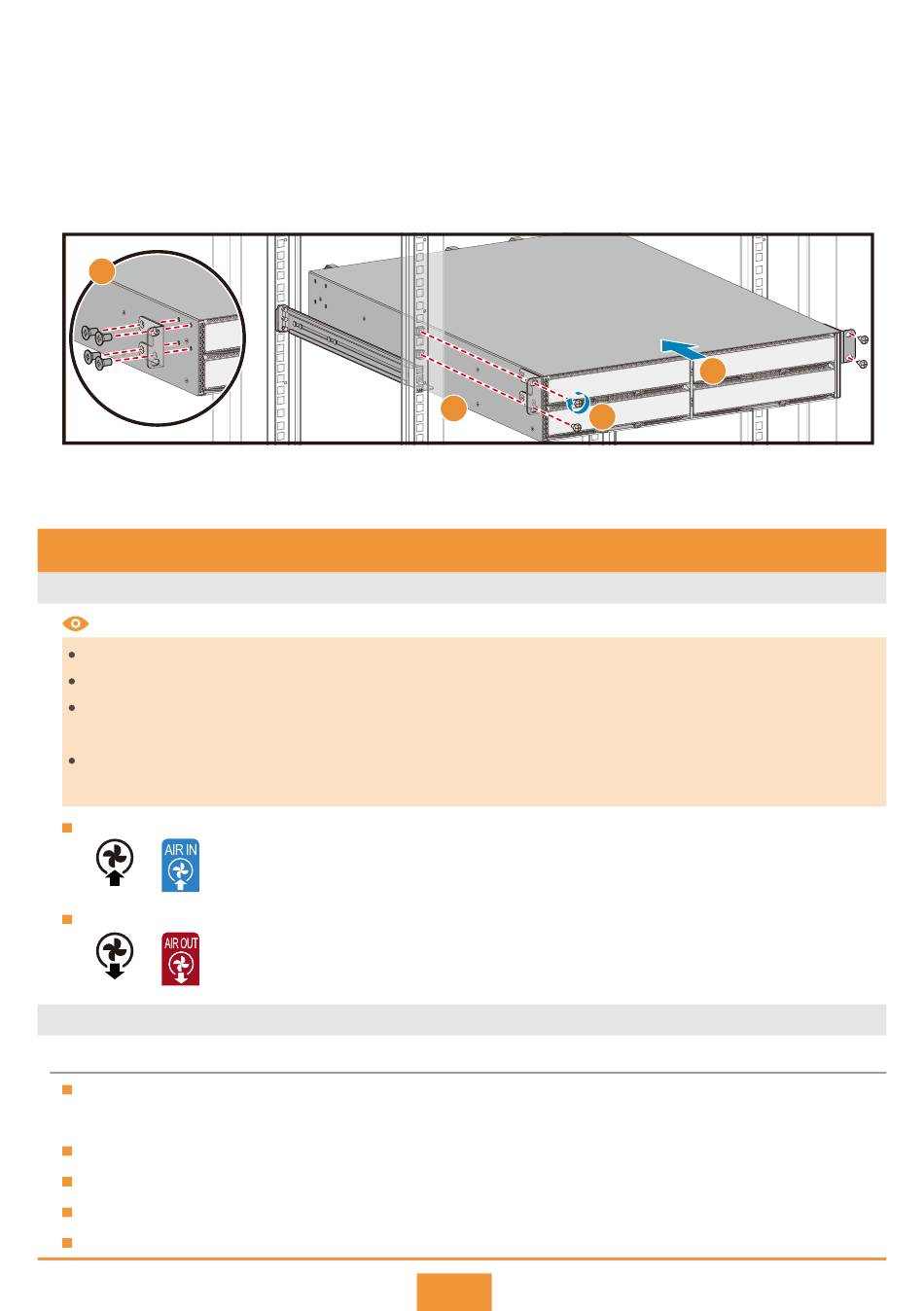 AIR IN

AIR OUT