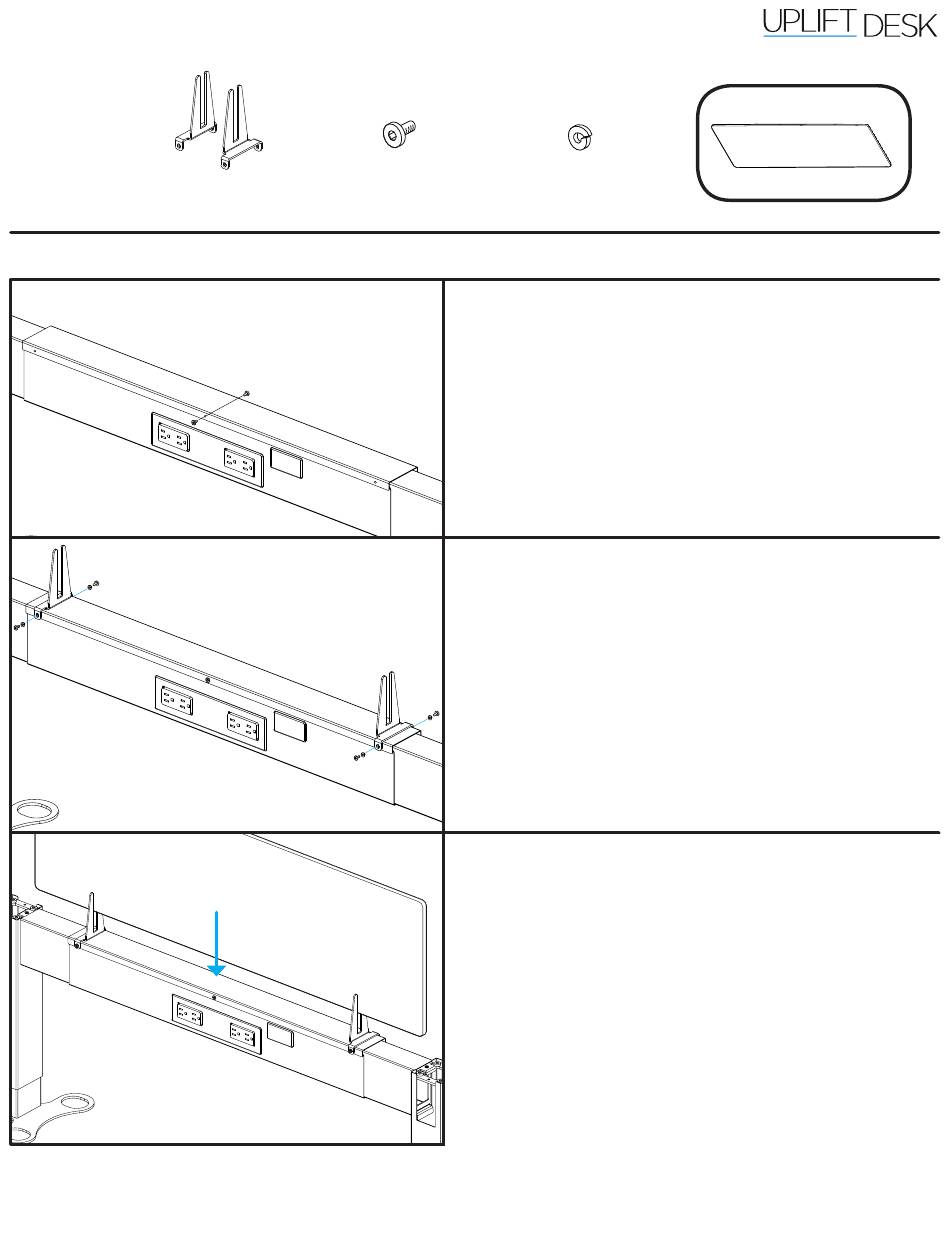 UPLIFT DESK