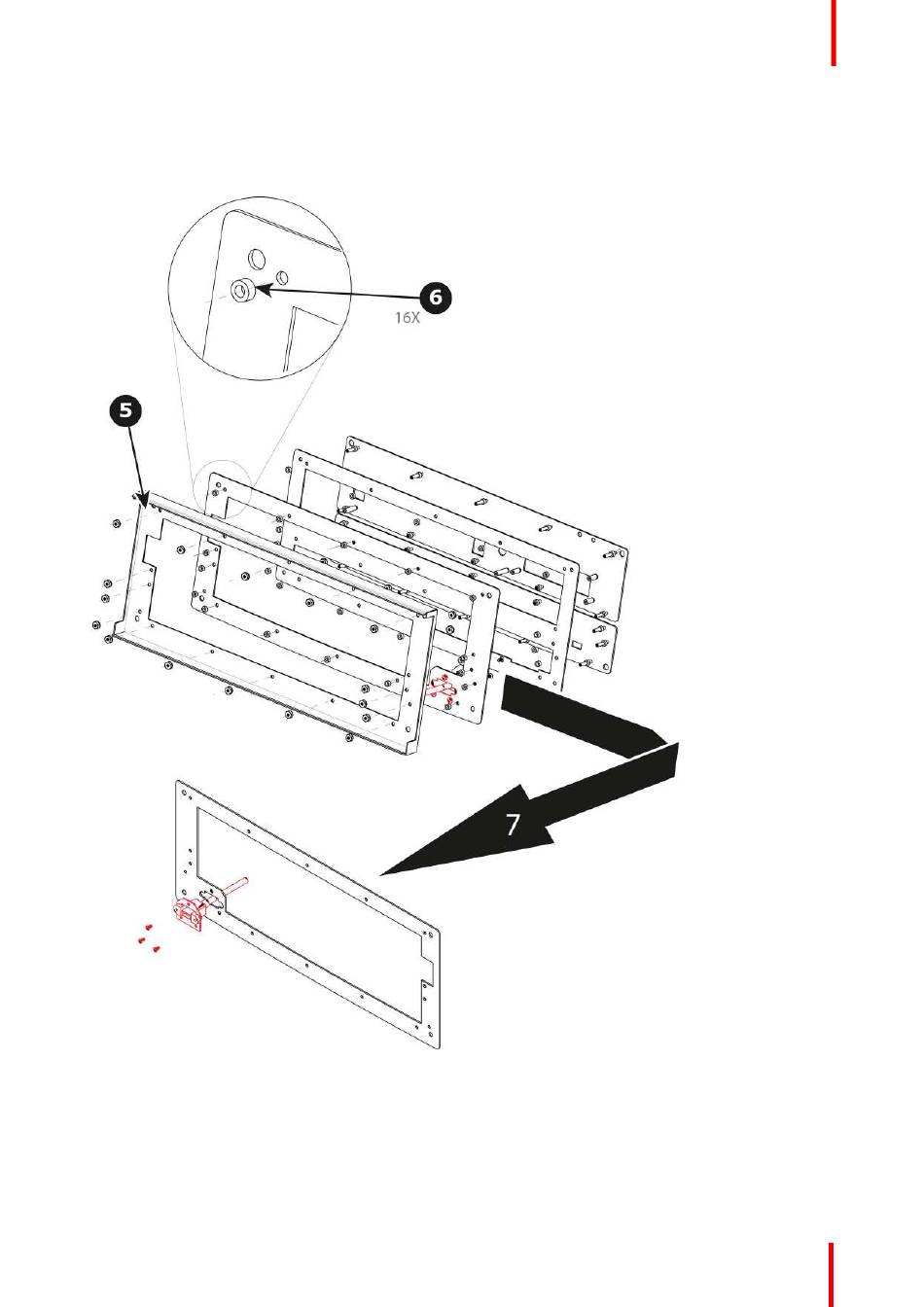 6
16X
5
7