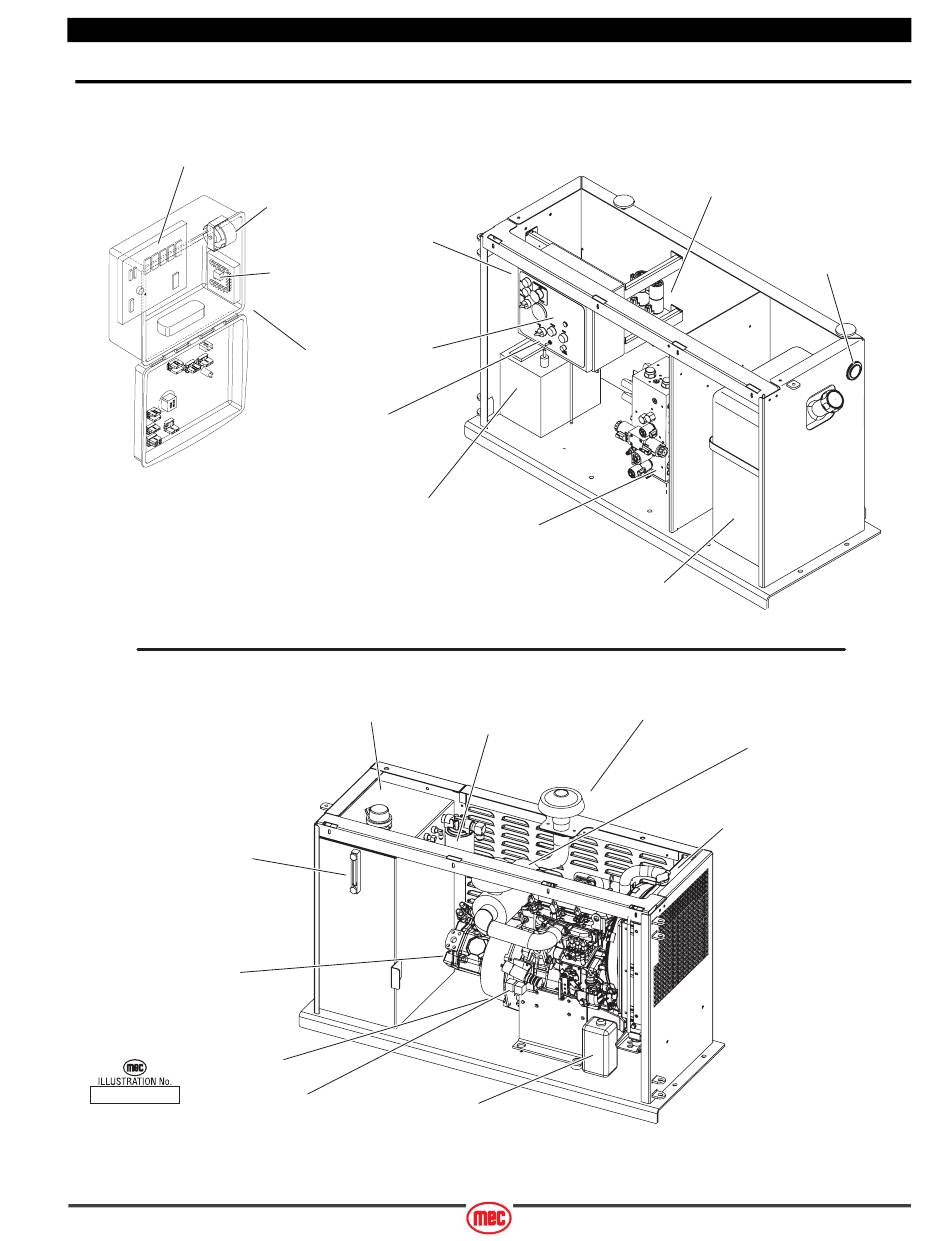 mec
ILLUSTRATION No.

mec