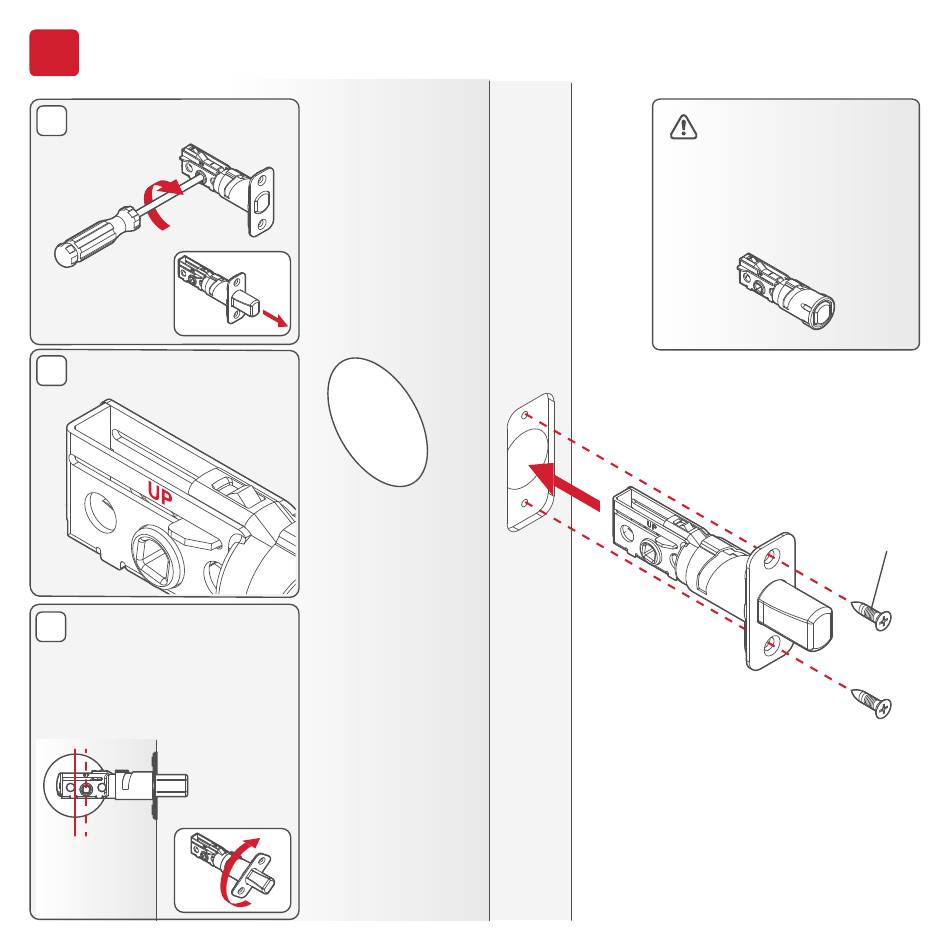 UP

UP