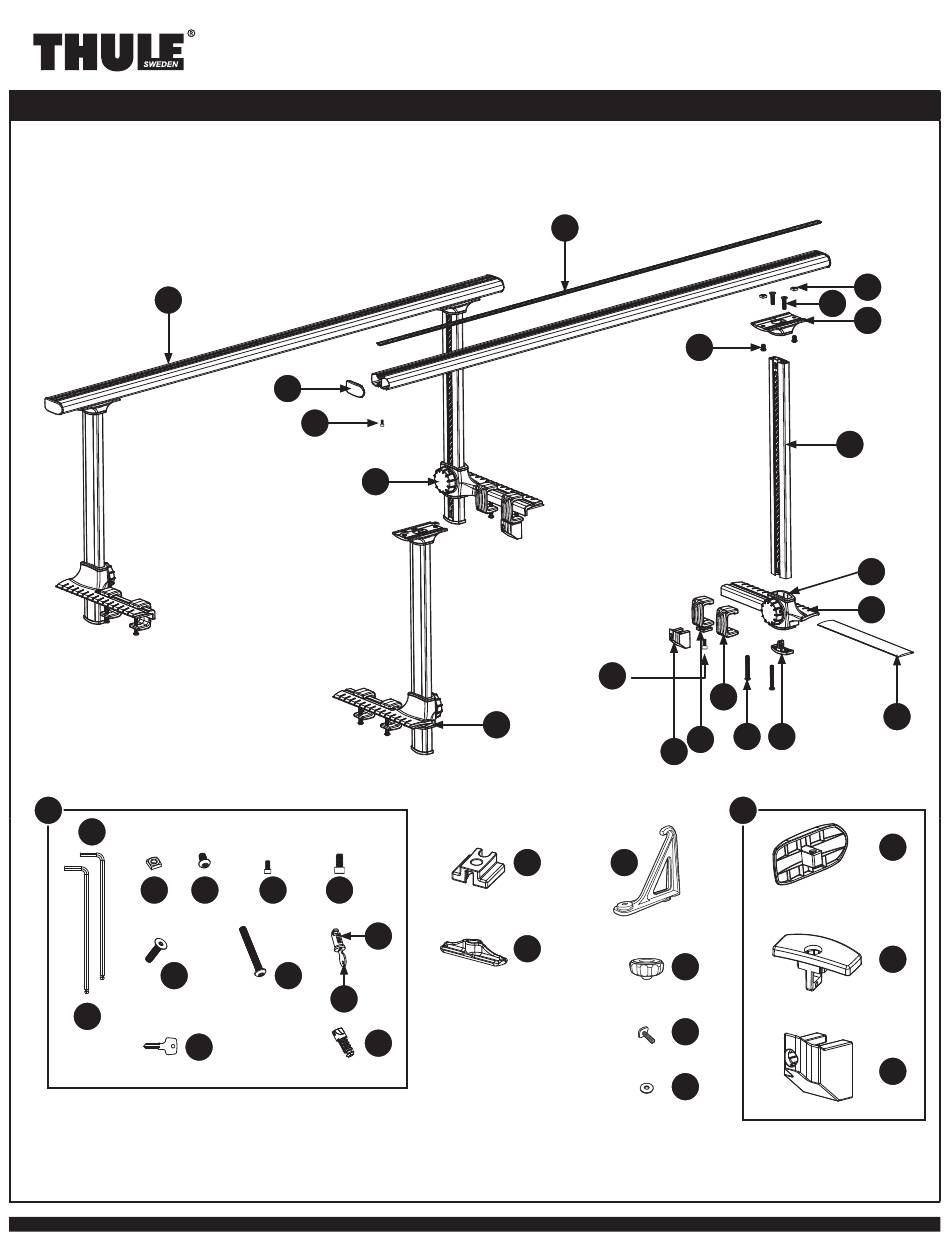 THULE®
SWEDEN