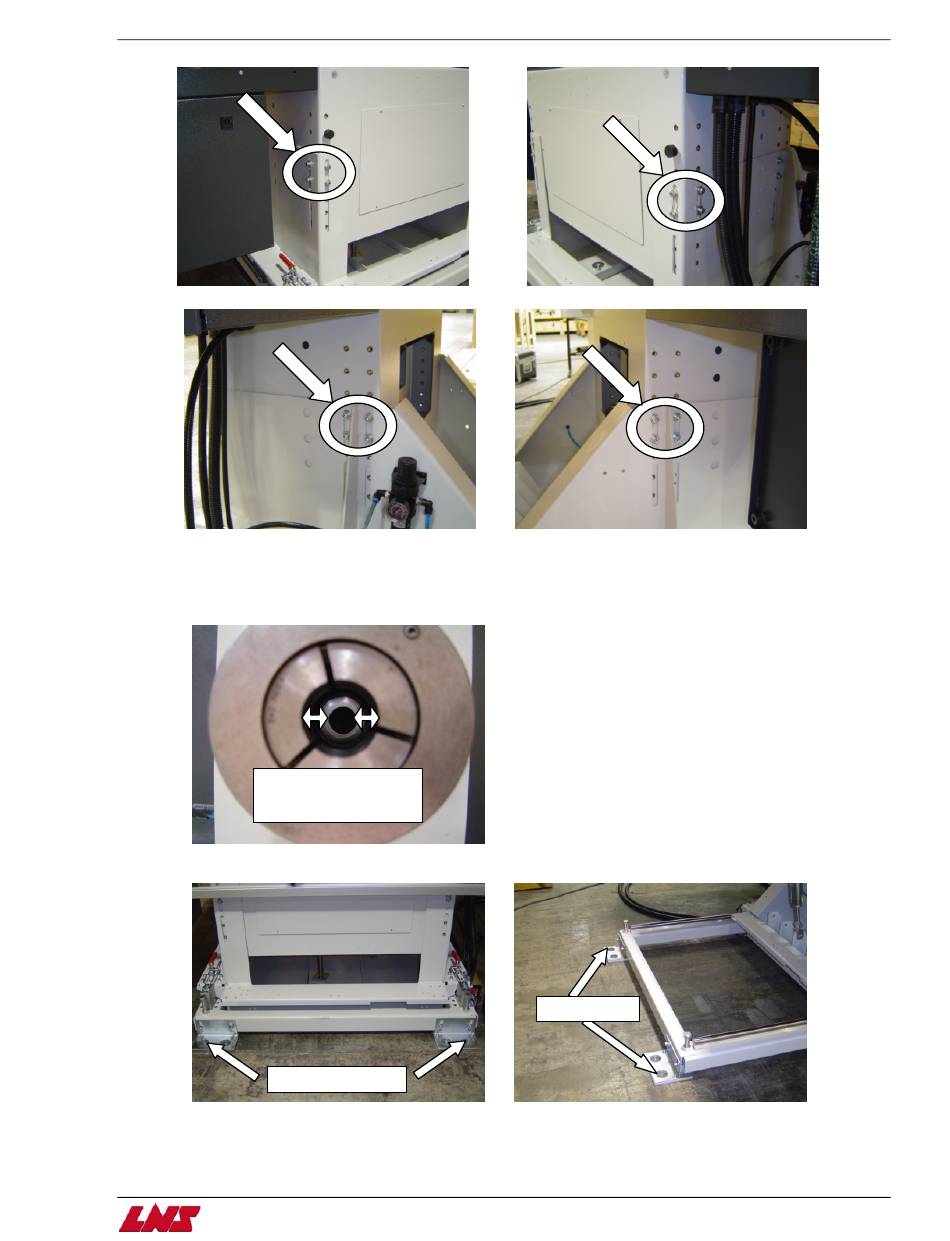 LNS