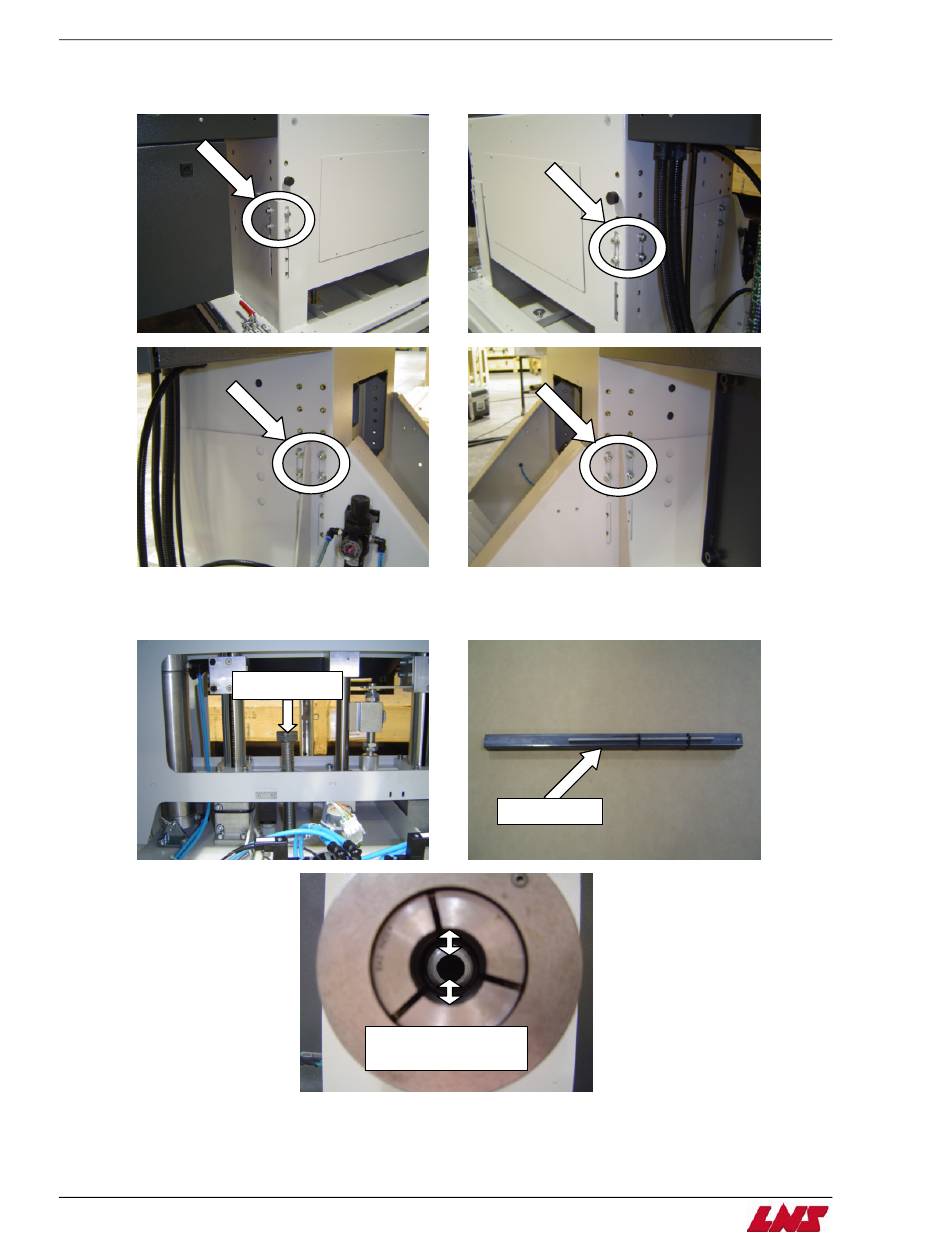 LNS