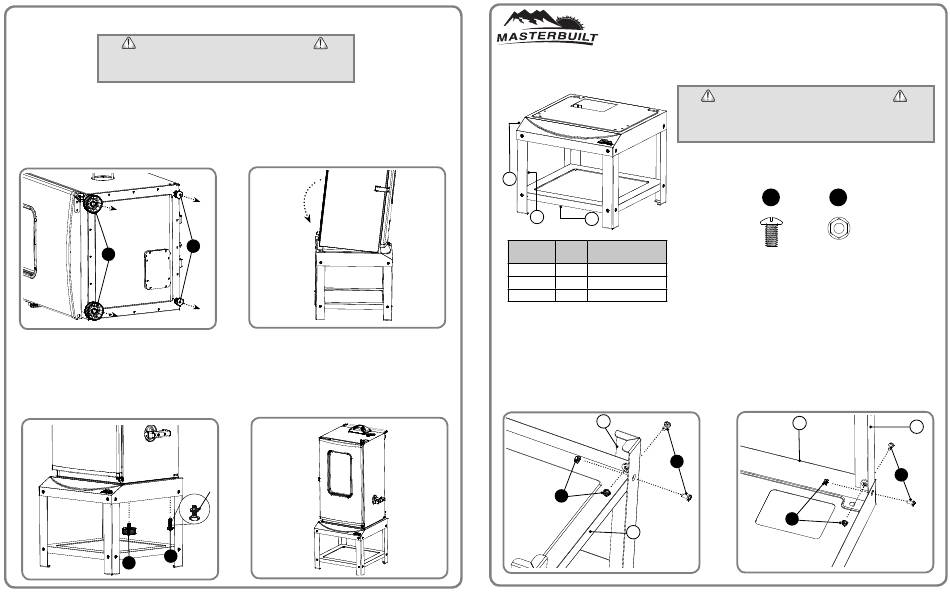 MASTERBUILT