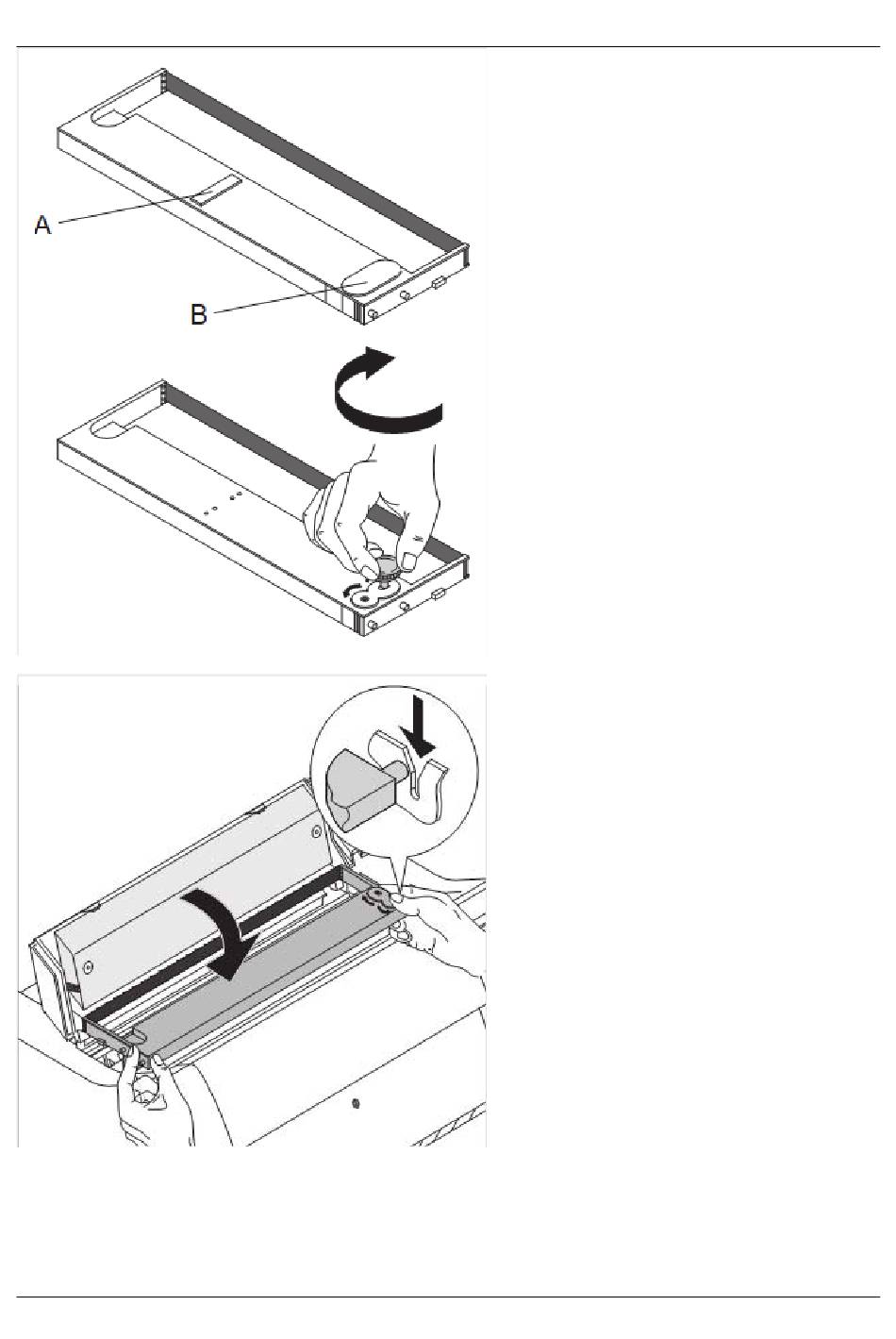 A

B