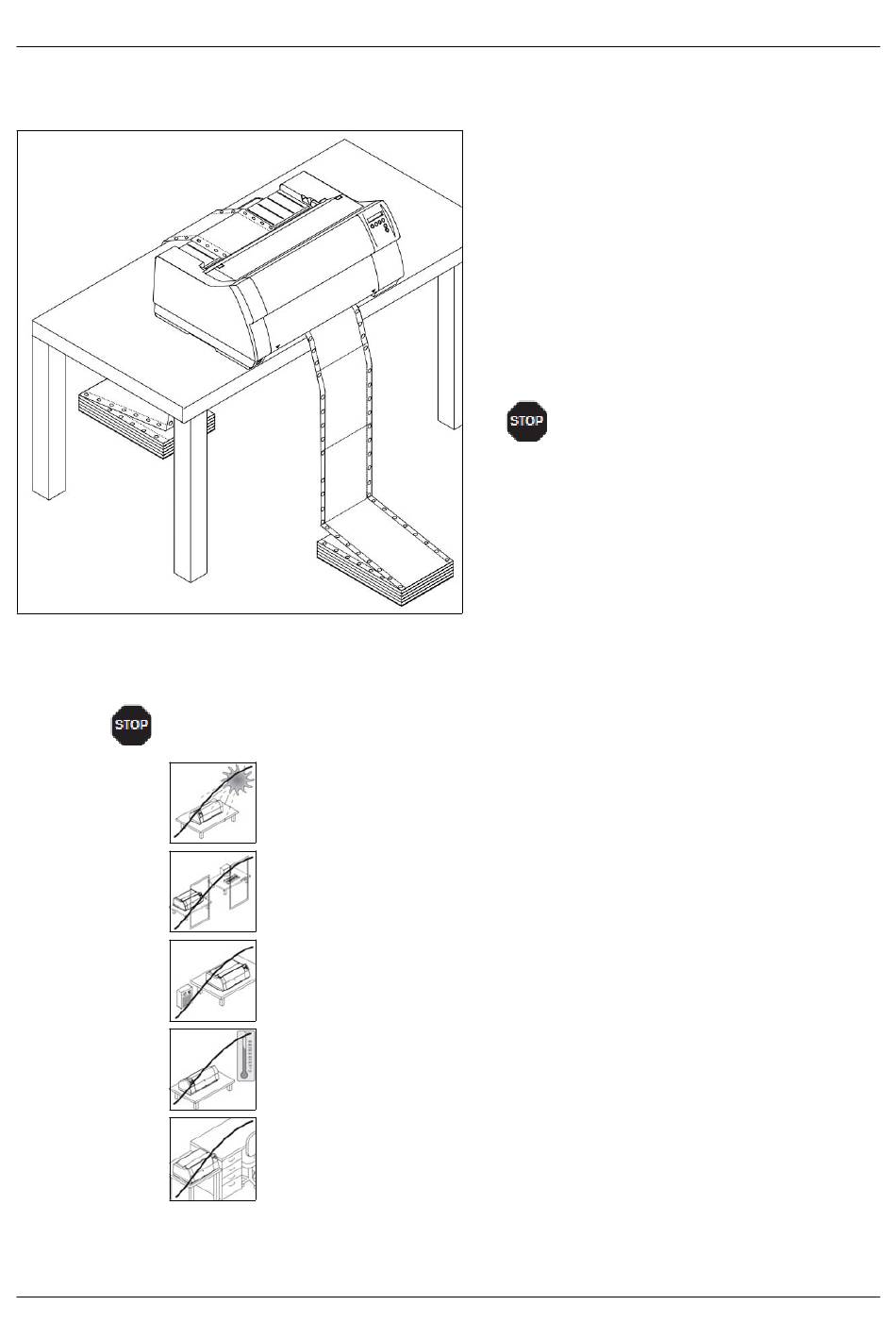 STOP

STOP