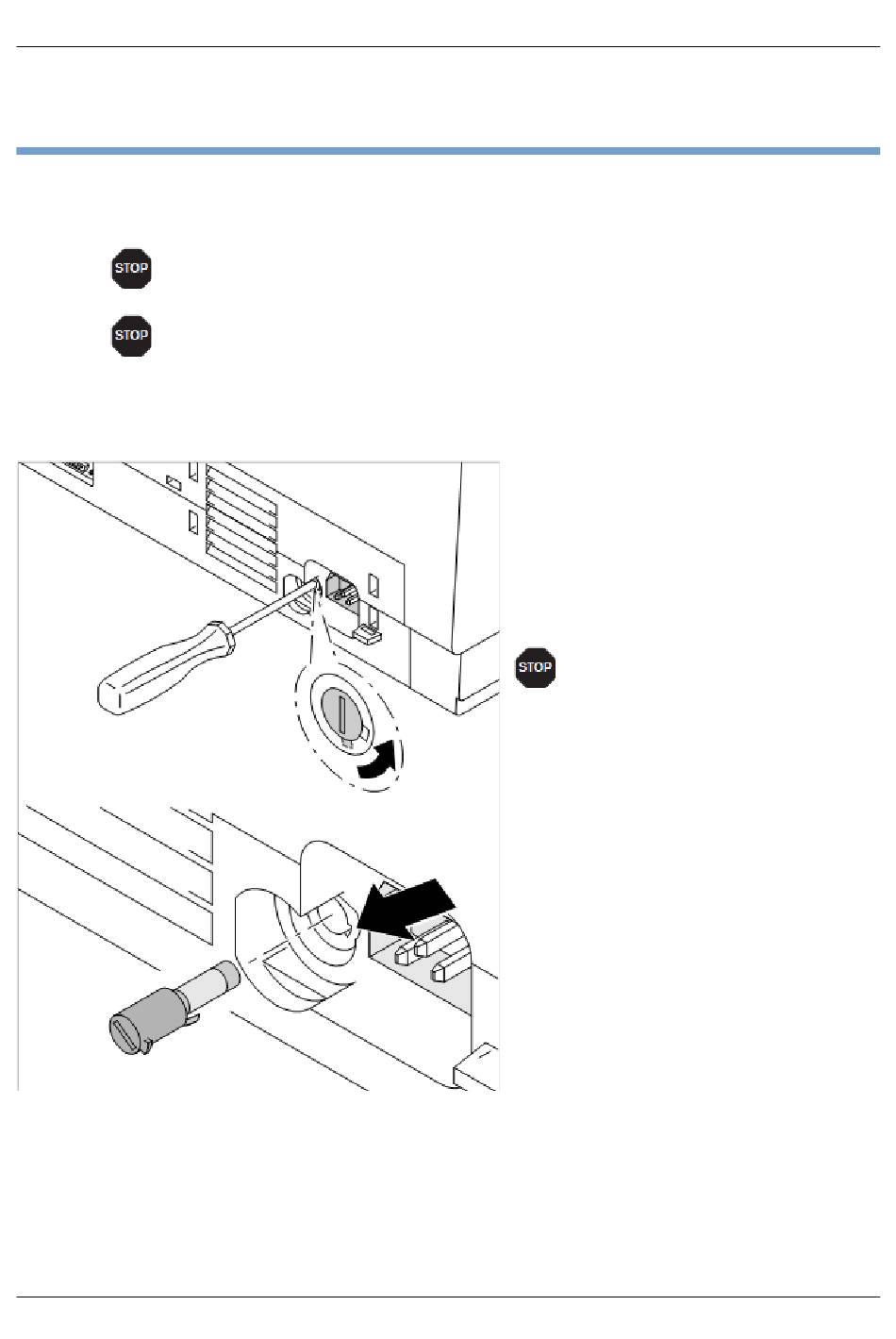 STOP

STOP

STOP