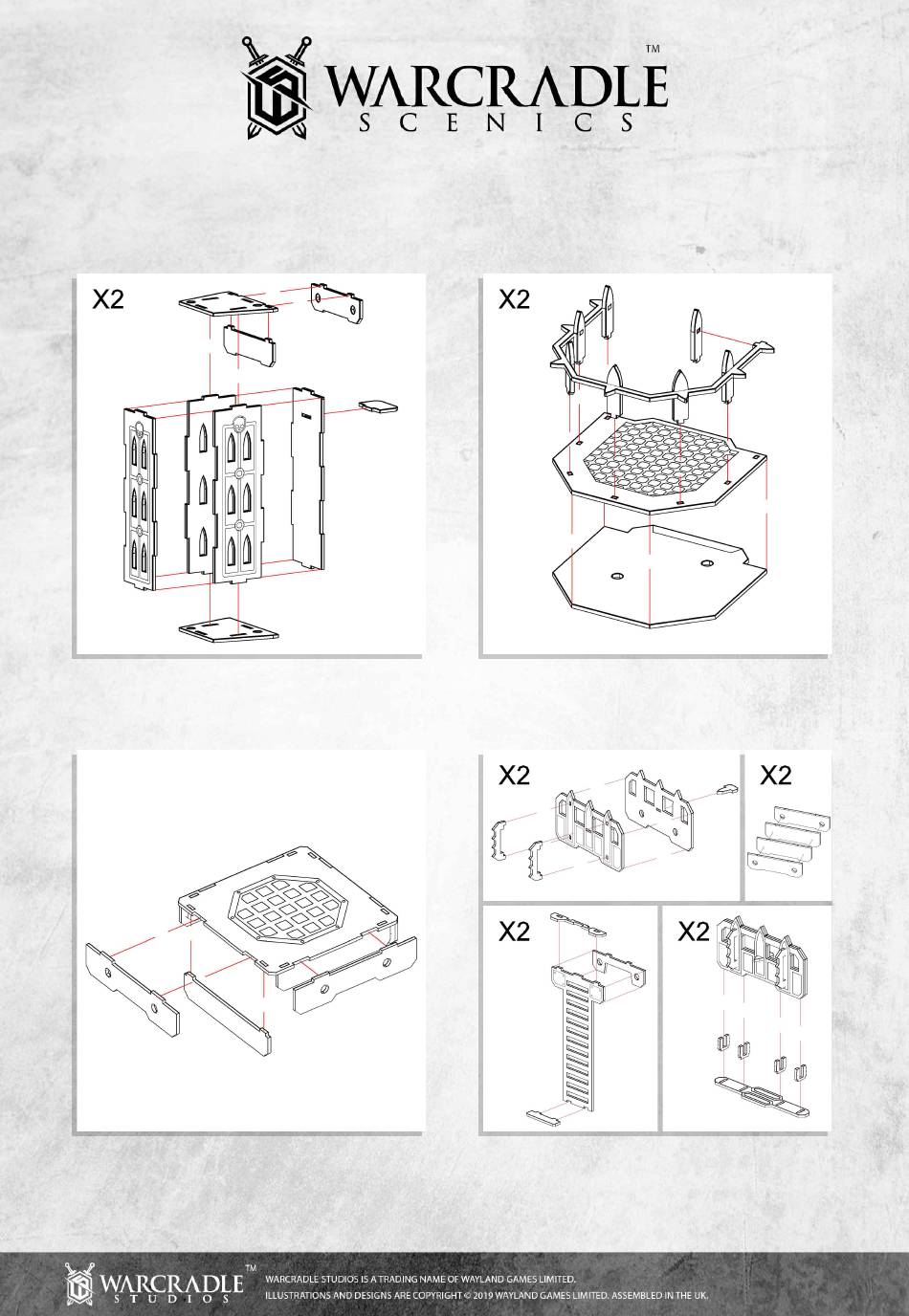 WARCRADLE™
SCENICS

X2

X2

X2

X2

X2

X2

WARCRADLE™
STUDIOS

WARCRADLE STUDIOS IS A TRADING NAME OF WAYLAND GAMES LIMITED.
ILLUSTRATIONS AND DESIGNS ARE COPYRIGHT © 2019 WAYLAND GAMES LIMITED. ASSEMBLED IN THE UK.