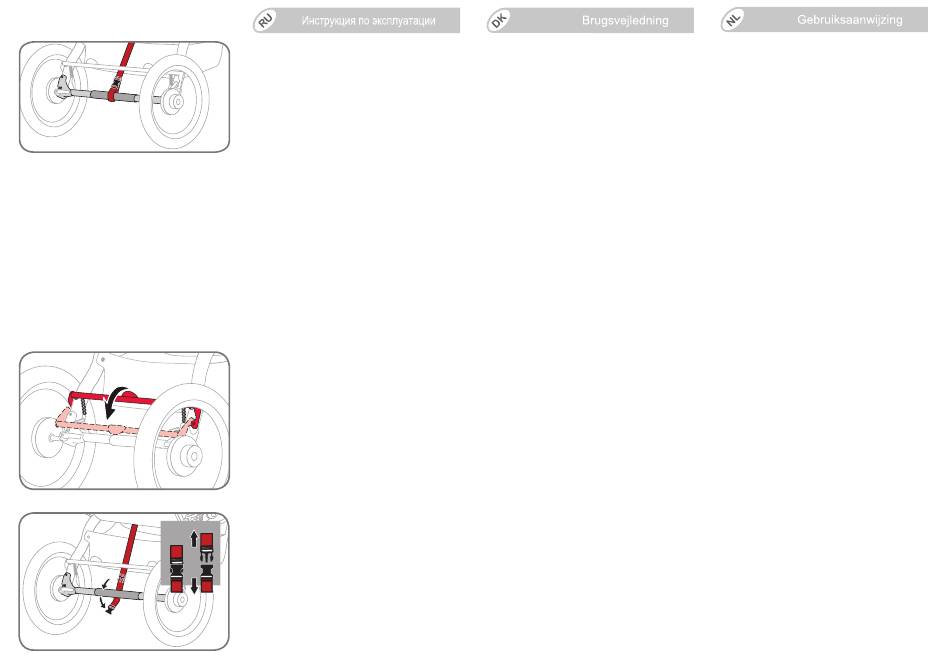 RU Инструкция по эксплуатации

DK Brugsvejledning

NL Gebruiksaanwijzing