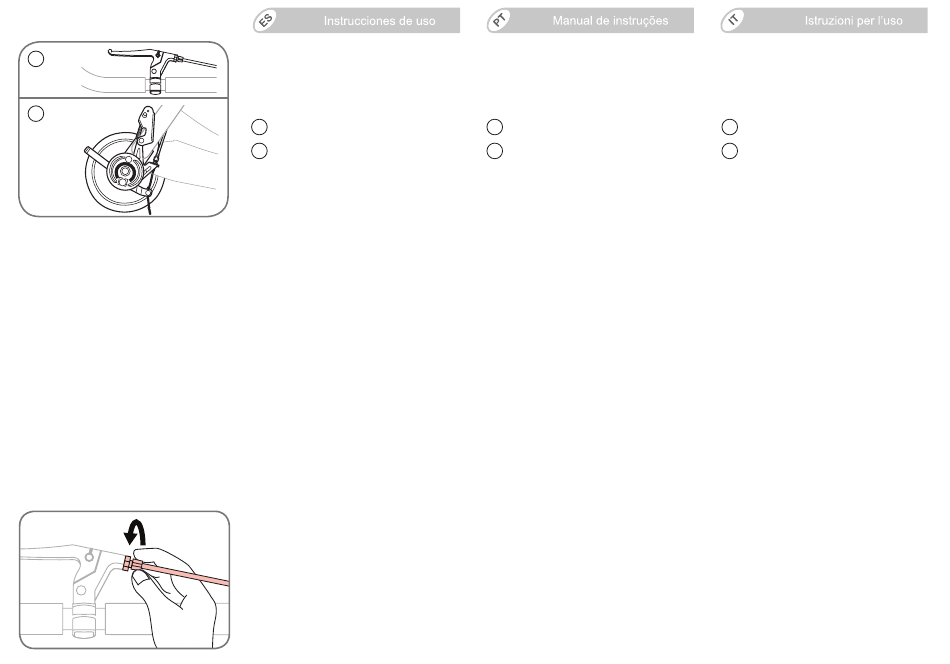 ES Instrucciones de uso

PT Manual de instruções

IT Istruzioni per l'uso