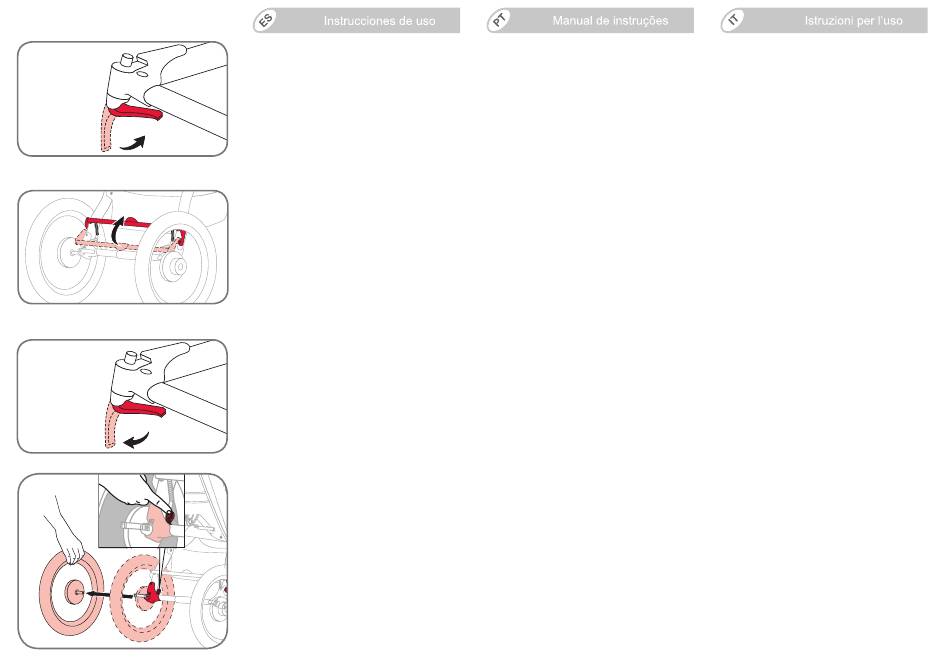 ES Instrucciones de uso

PT Manual de instruções

IT Istruzioni per l'uso