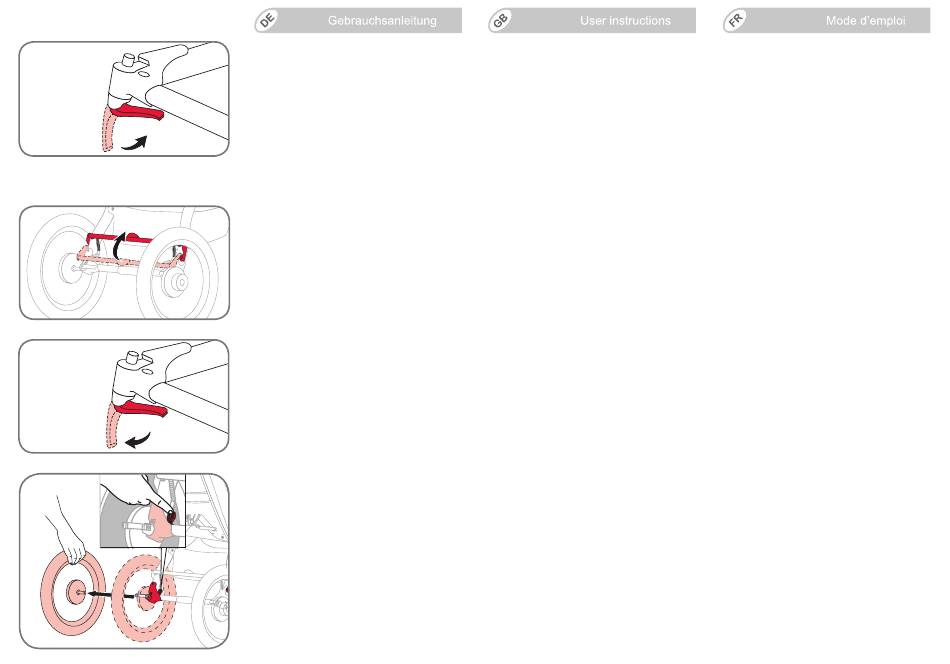 DE Gebrauchsanleitung

GB User instructions

FR Mode d'emploi