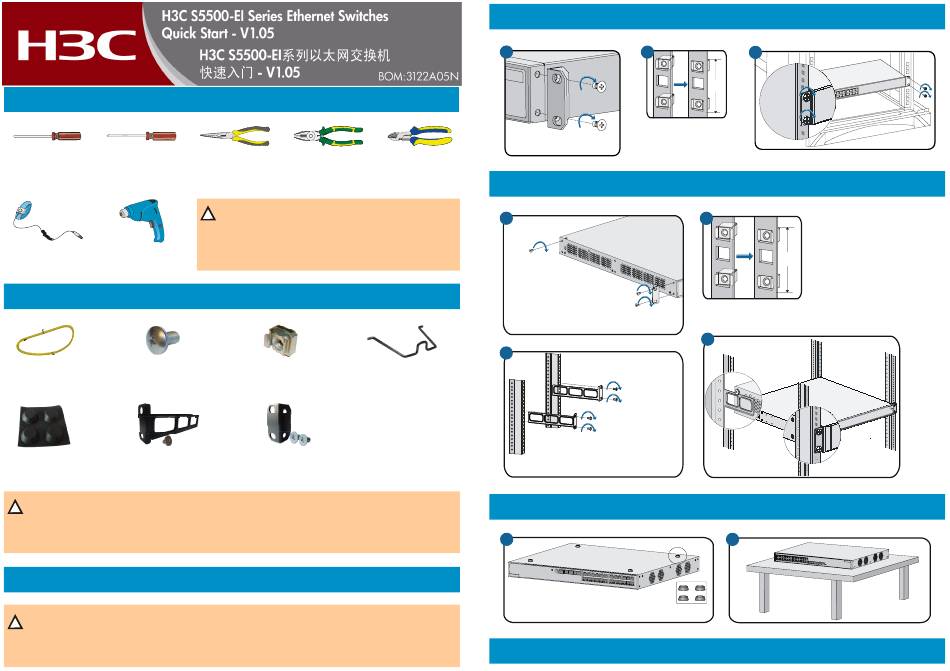 H3C

H3C S5500-EI Series Ethernet Switches
Quick Start - V1.05

H3C S5500-EI系列以太网交换机
快速入门 - V1.05

BOM:3122A05N