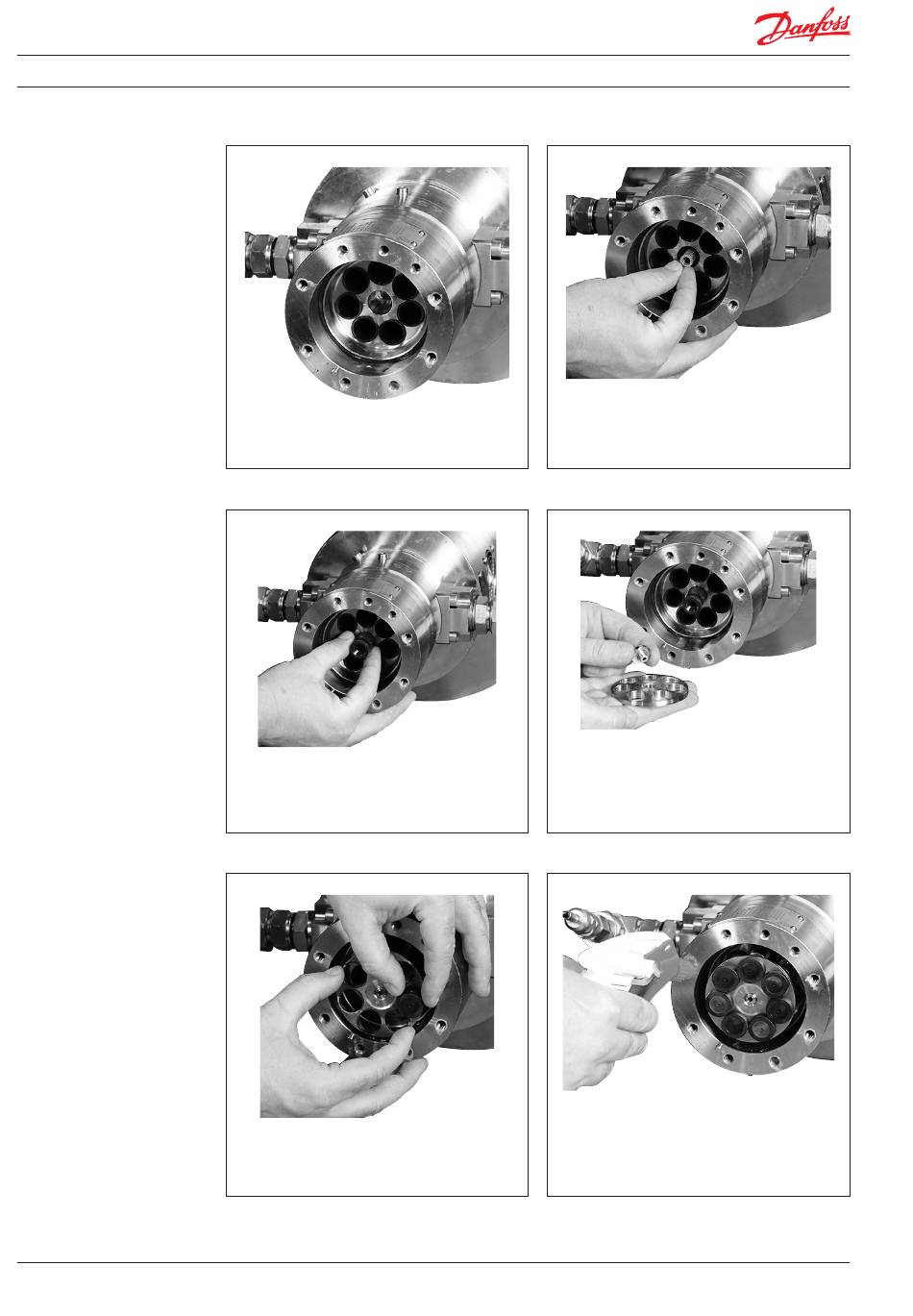 Danfoss