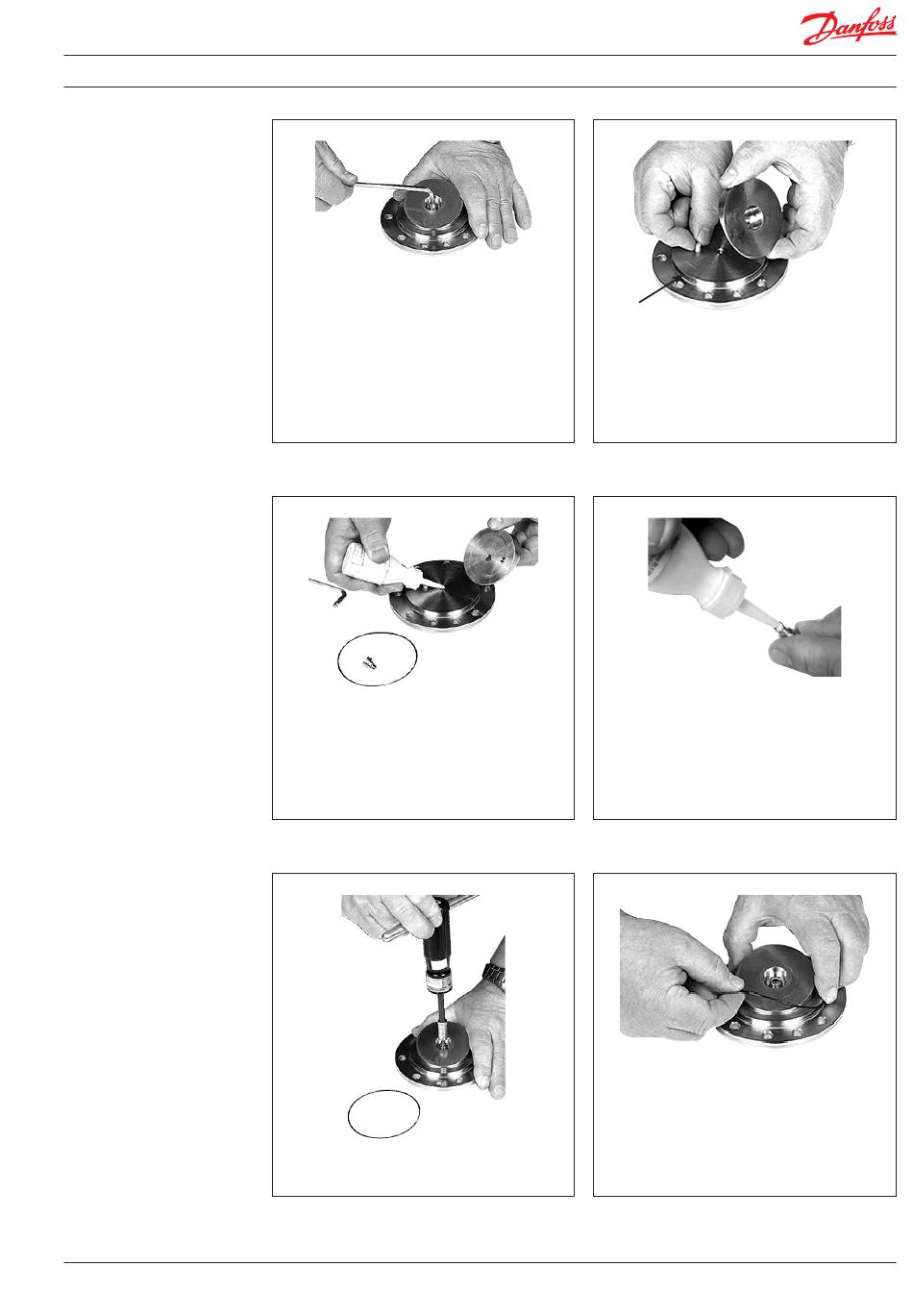 Danfoss