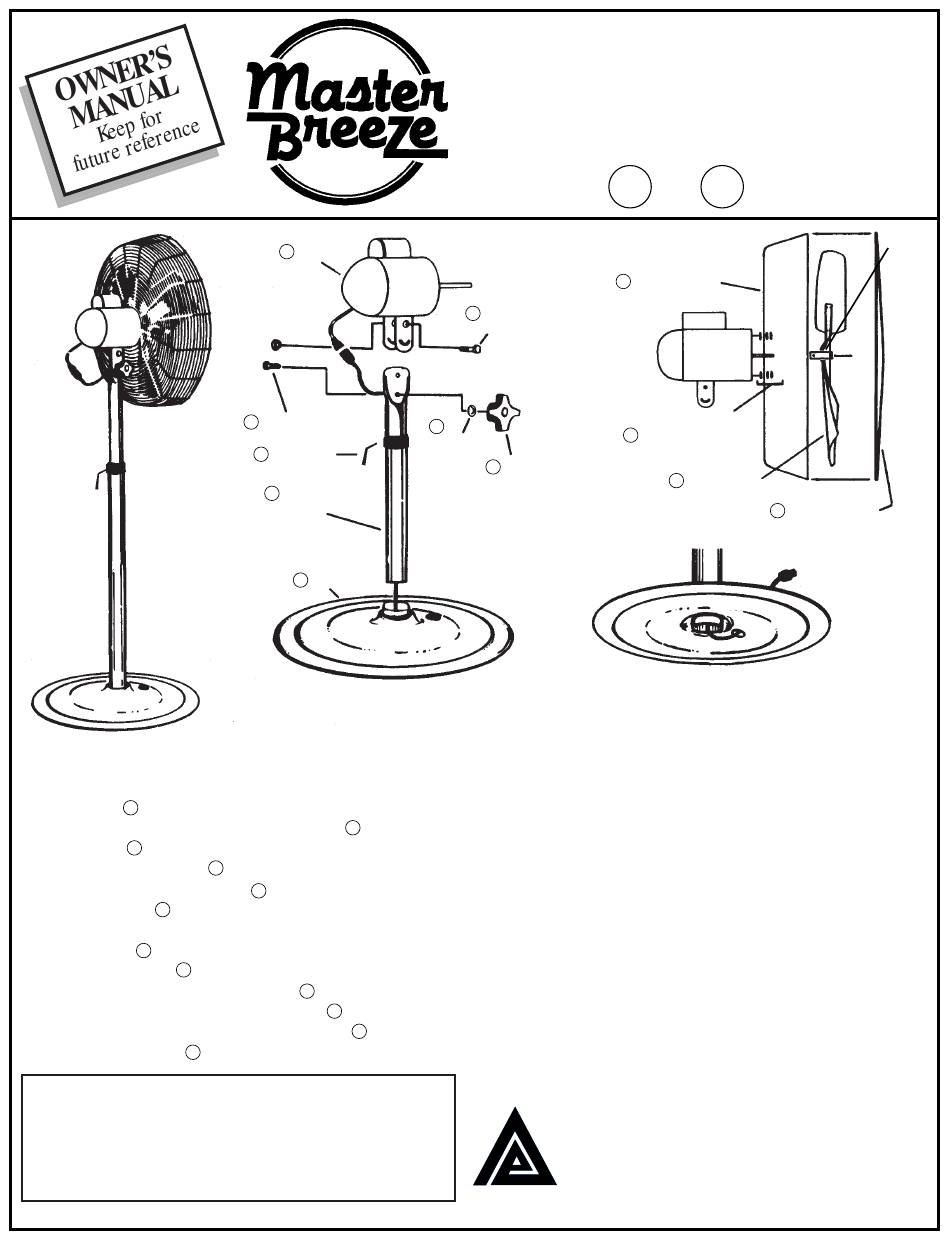 OWNER'S MANUAL
Keep for future reference

Master Breeze