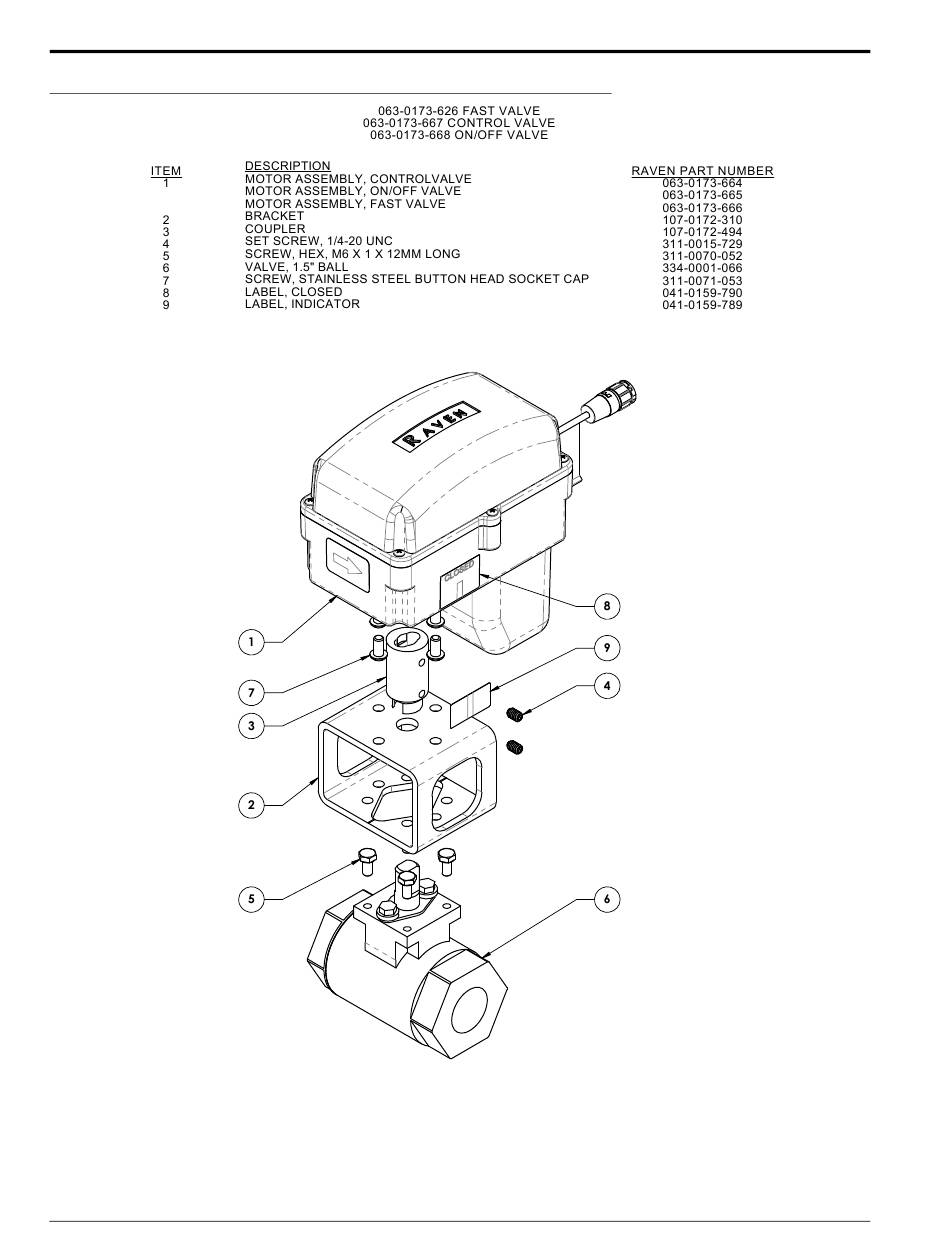 063-0173-626 FAST VALVE
063-0173-667 CONTROL VALVE
063-0173-668 ON/OFF VALVE

| ITEM | DESCRIPTION | RAVEN PART NUMBER |
|---|---|---|
| 1 | MOTOR ASSEMBLY, CONTROLVALVE | 063-0173-664 |
| | MOTOR ASSEMBLY, ON/OFF VALVE | 063-0173-665 |
| | MOTOR ASSEMBLY, FAST VALVE | 063-0173-666 |
| 2 | BRACKET | 107-0172-310 |
| 3 | COUPLER | 107-0172-494 |
| 4 | SET SCREW, 1/4-20 UNC | 311-0015-729 |
| 5 | SCREW, HEX, M6 X 1 X 12MM LONG | 311-0070-052 |
| 6 | VALVE, 1.5" BALL | 334-0001-066 |
| 7 | SCREW, STAINLESS STEEL BUTTON HEAD SOCKET CAP | 311-0071-053 |
| 8 | LABEL, CLOSED | 041-0159-790 |
| 9 | LABEL, INDICATOR | 041-0159-789 |

RAVEN

CLOSED

8
1
9
7
4
3
2
5
6