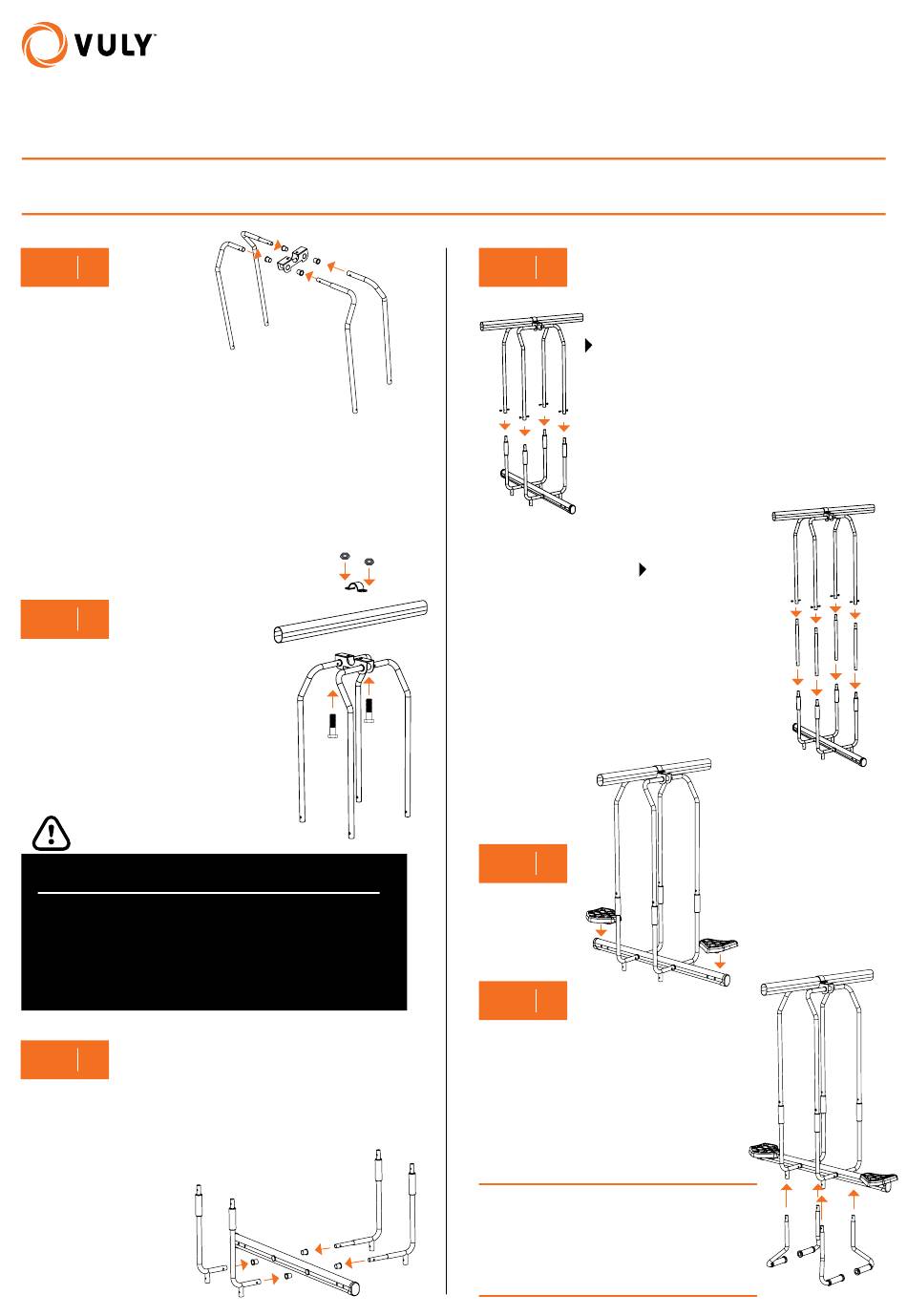 VULY™