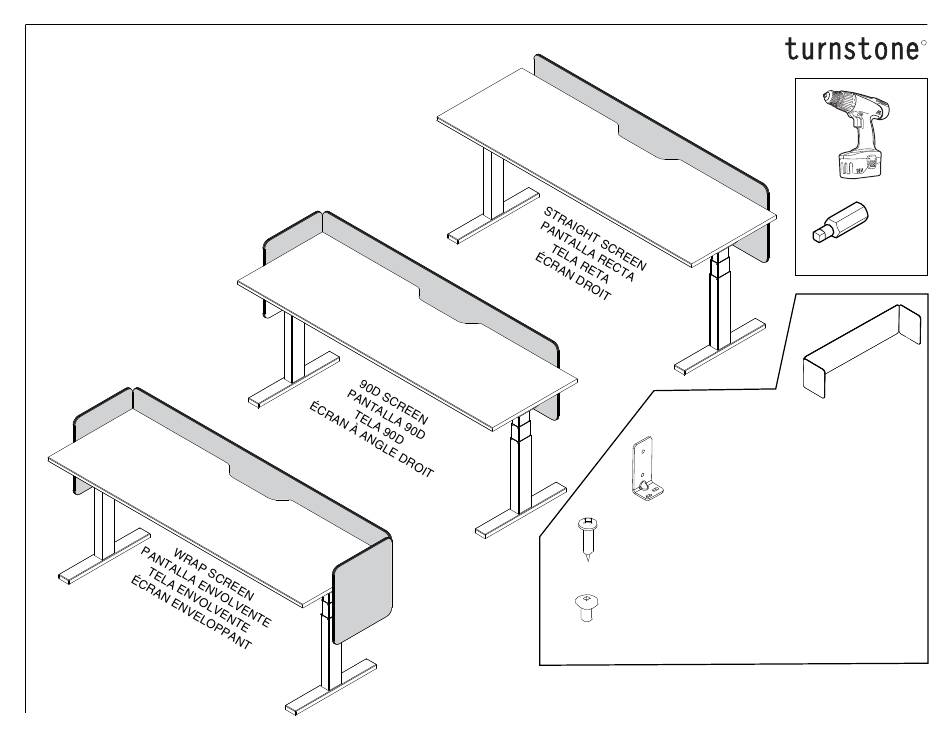 turnstone

STRAIGHT SCREEN
PANTALLA RECTA
TELA RETA
ÉCRAN DROIT

90D SCREEN
PANTALLA 90D
TELA 90D
ÉCRAN À ANGLE DROIT

WRAP SCREEN
PANTALLA ENVOLVENTE
TELA ENVOLVENTE
ÉCRAN ENVELOPPANT