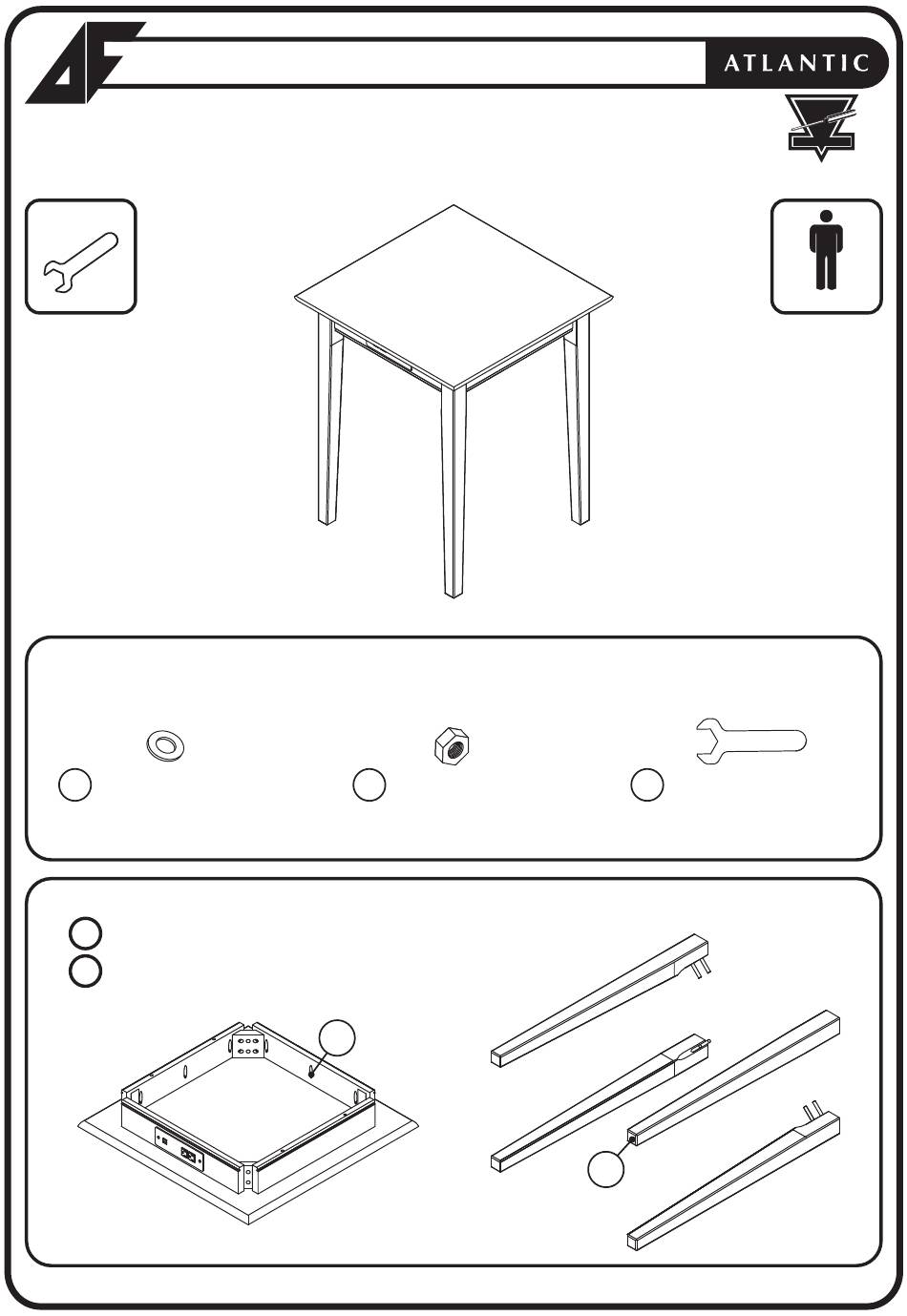 AF

ATLANTIC