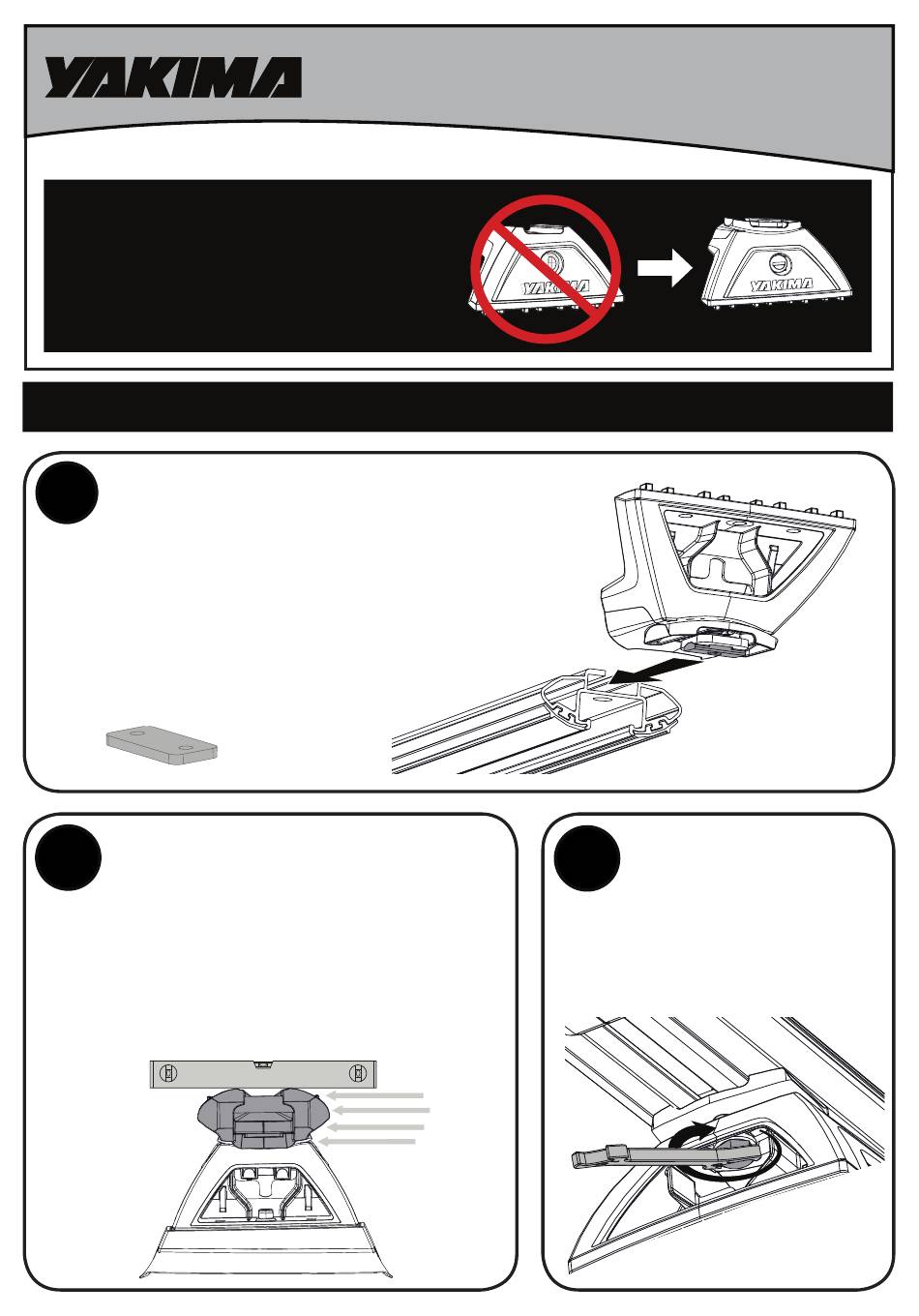 YAKIMA

YAKIMA

YAKIMA