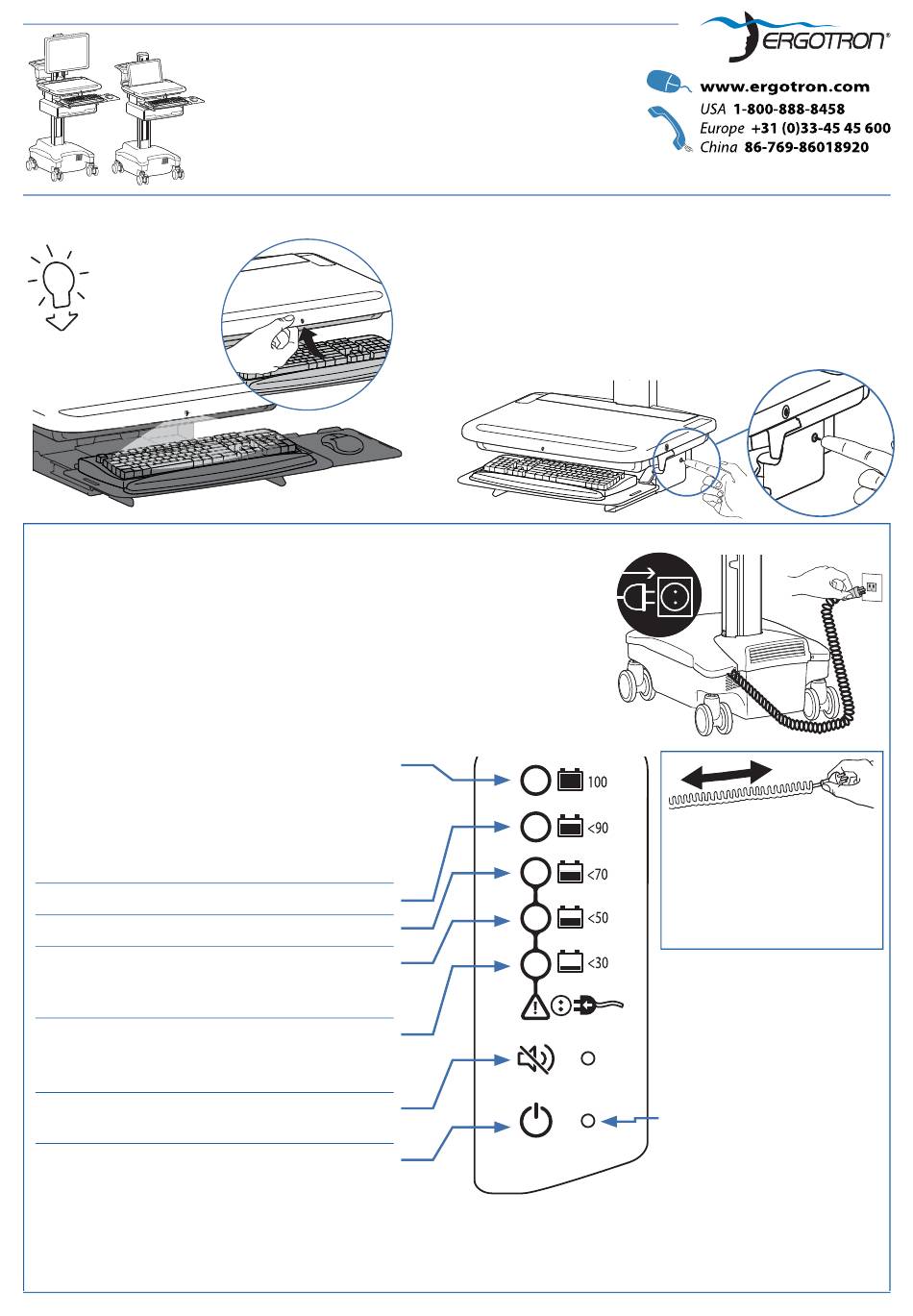 ERGOTRON®

www.ergotron.com
USA 1-800-888-8458
Europe +31 (0)33-45 45 600
China 86-769-86018920

100
<90
<70
<50
<30