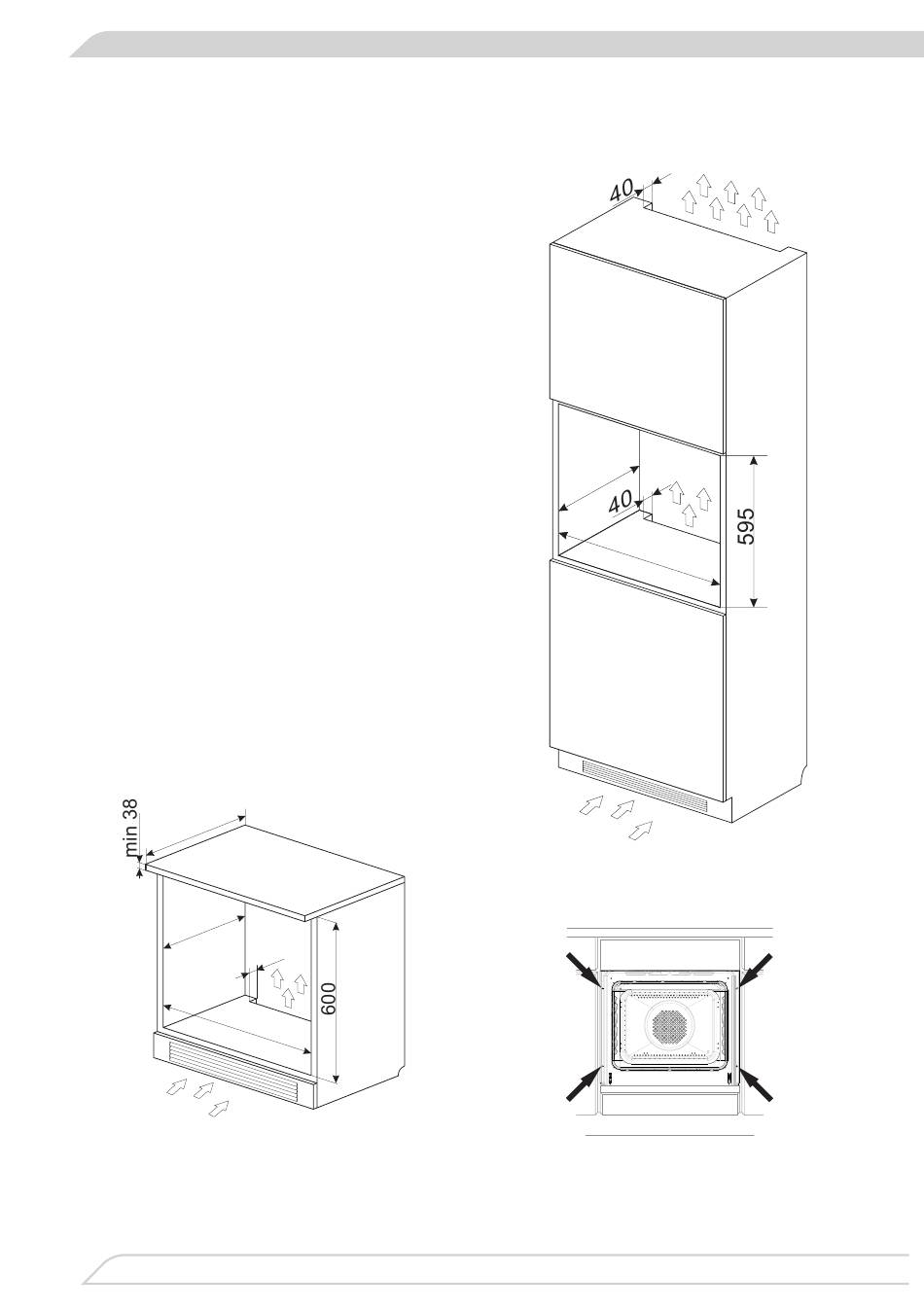 40

40

595

min 38

600