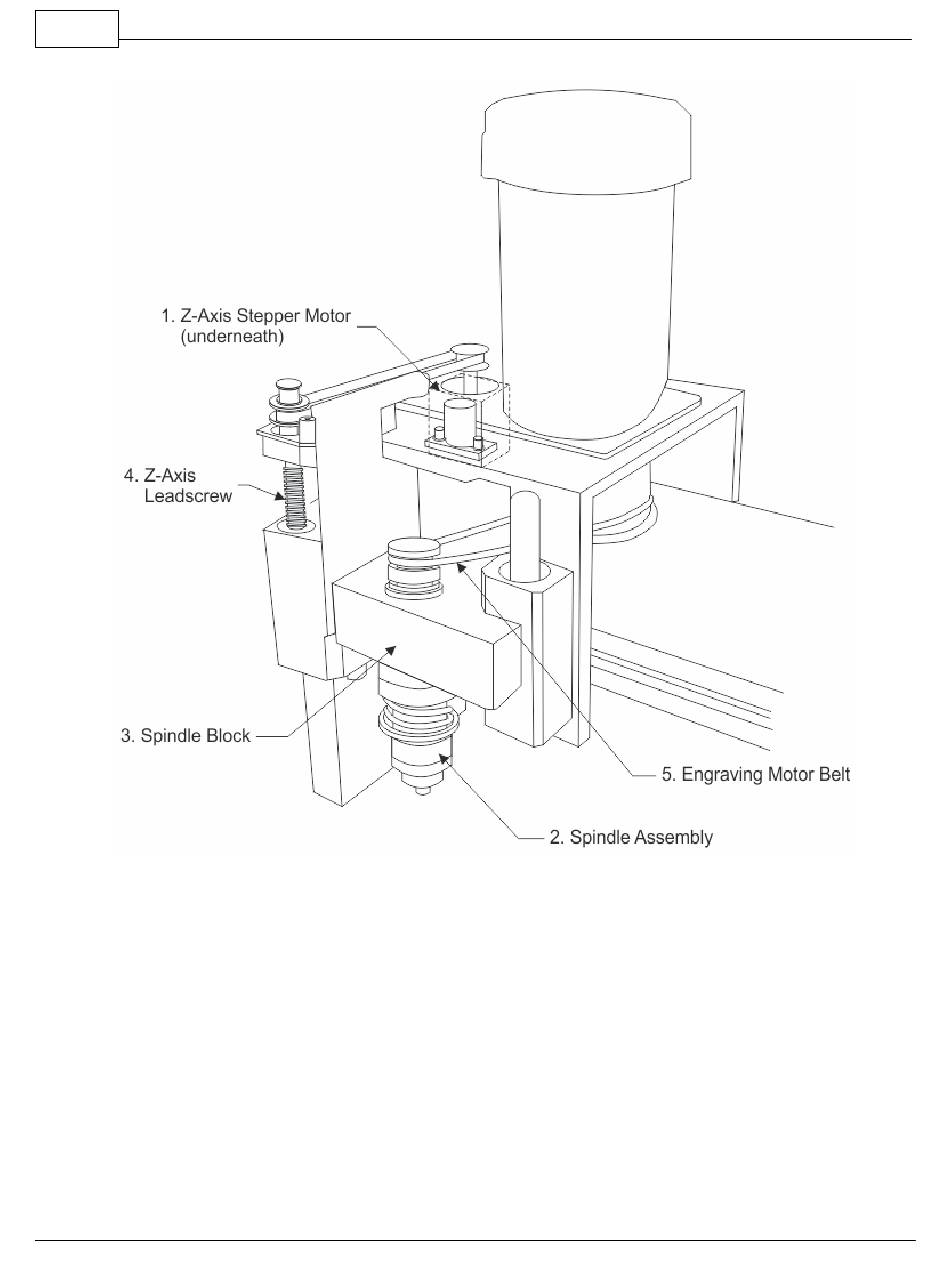 1. Z-Axis Stepper Motor (underneath)

4. Z-Axis Leadscrew

3. Spindle Block

5. Engraving Motor Belt

2. Spindle Assembly