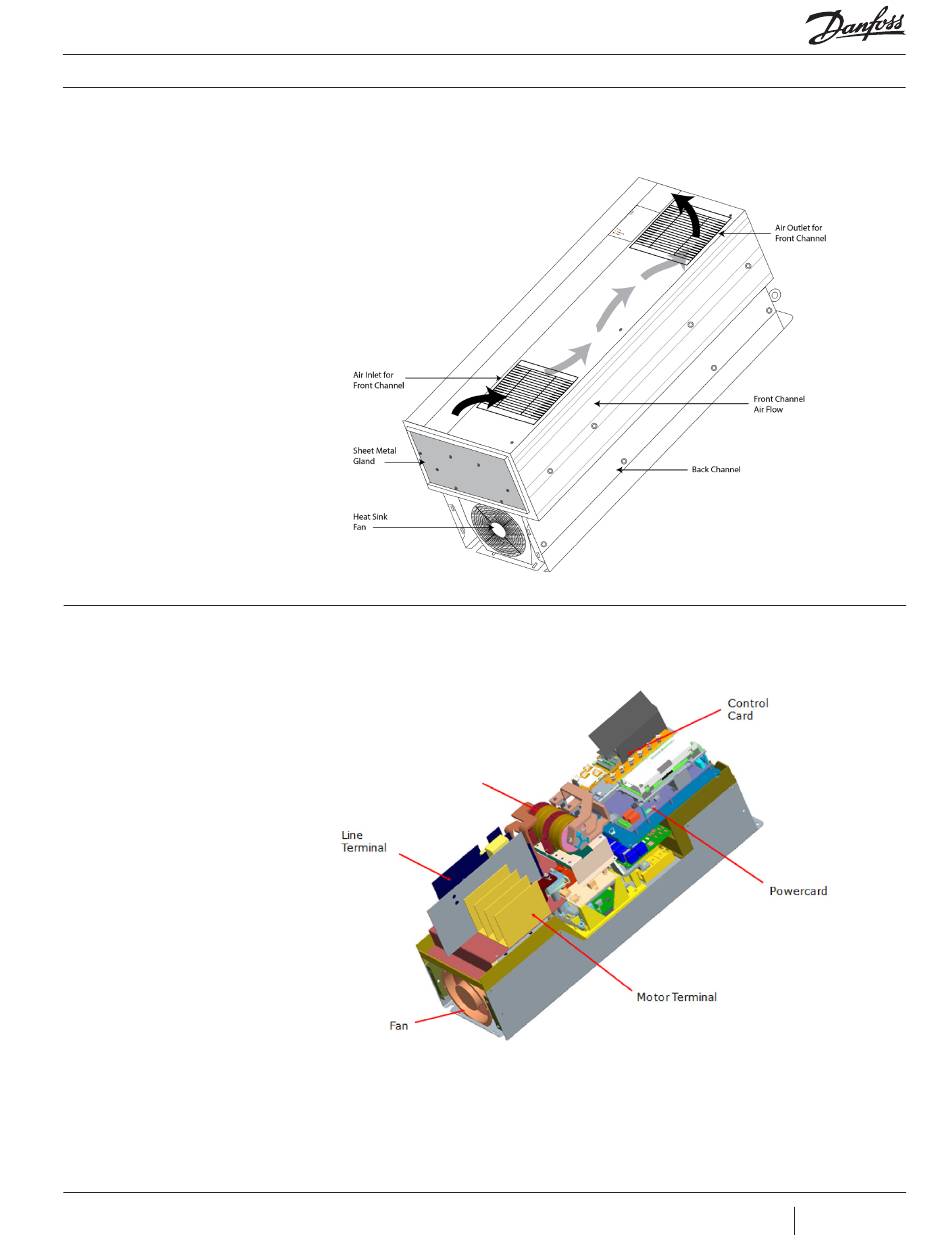 Danfoss

Air Outlet for Front Channel

Air Inlet for Front Channel

Front Channel Air Flow

Sheet Metal Gland

Back Channel

Heat Sink Fan

Control Card

Line Terminal

Powercard

Motor Terminal

Fan