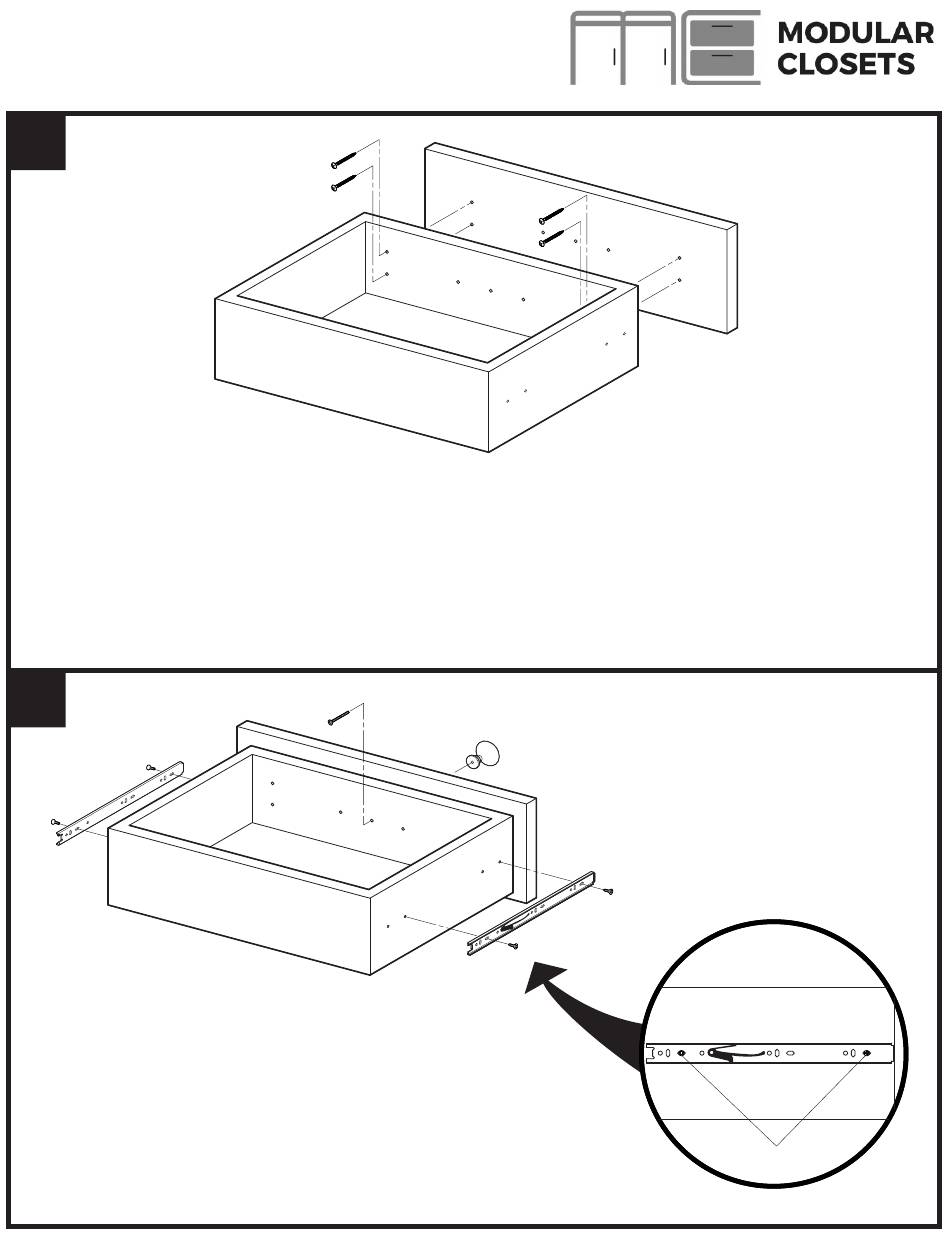 MODULAR
CLOSETS