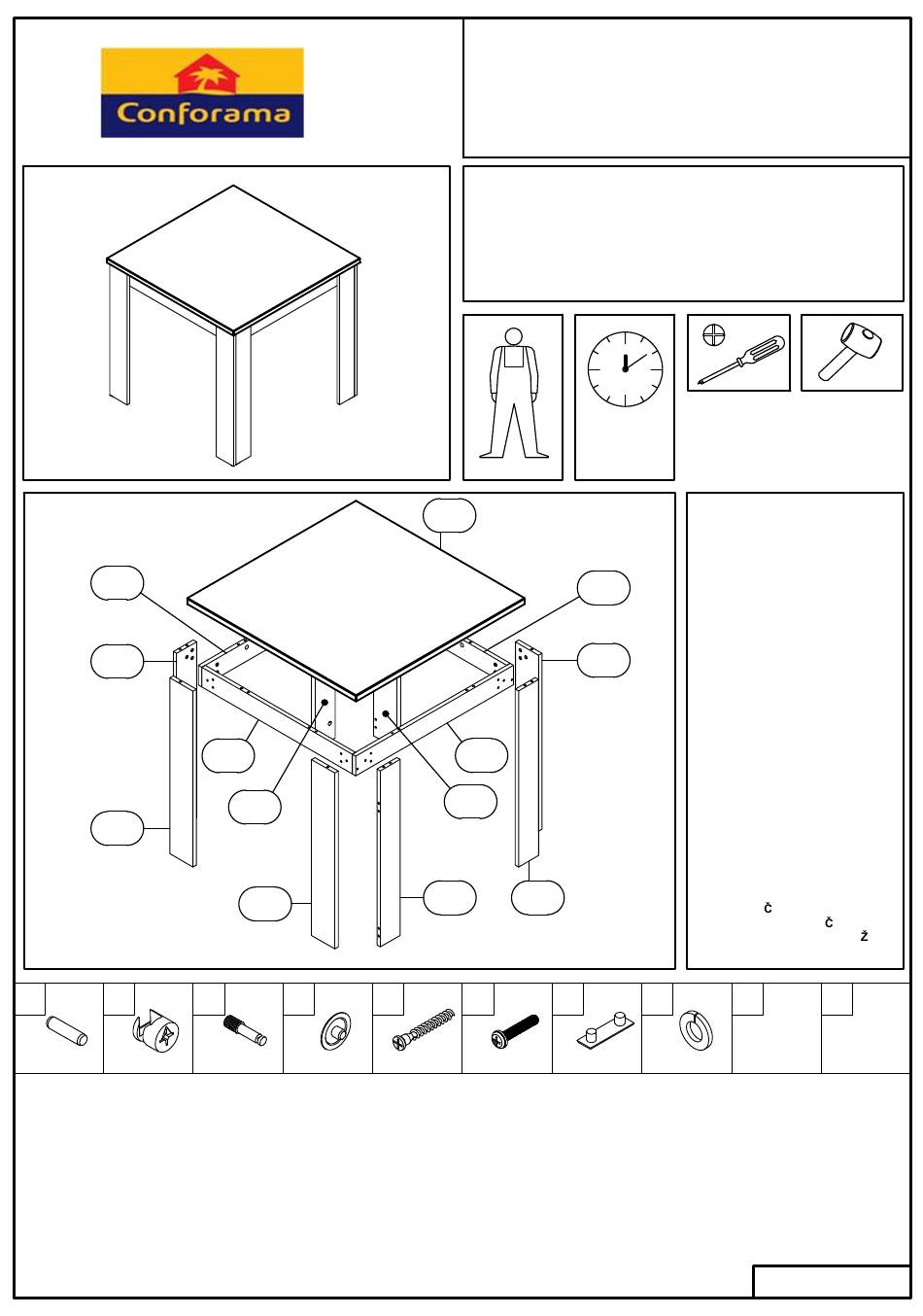 Conforama

Č
Č
Ž