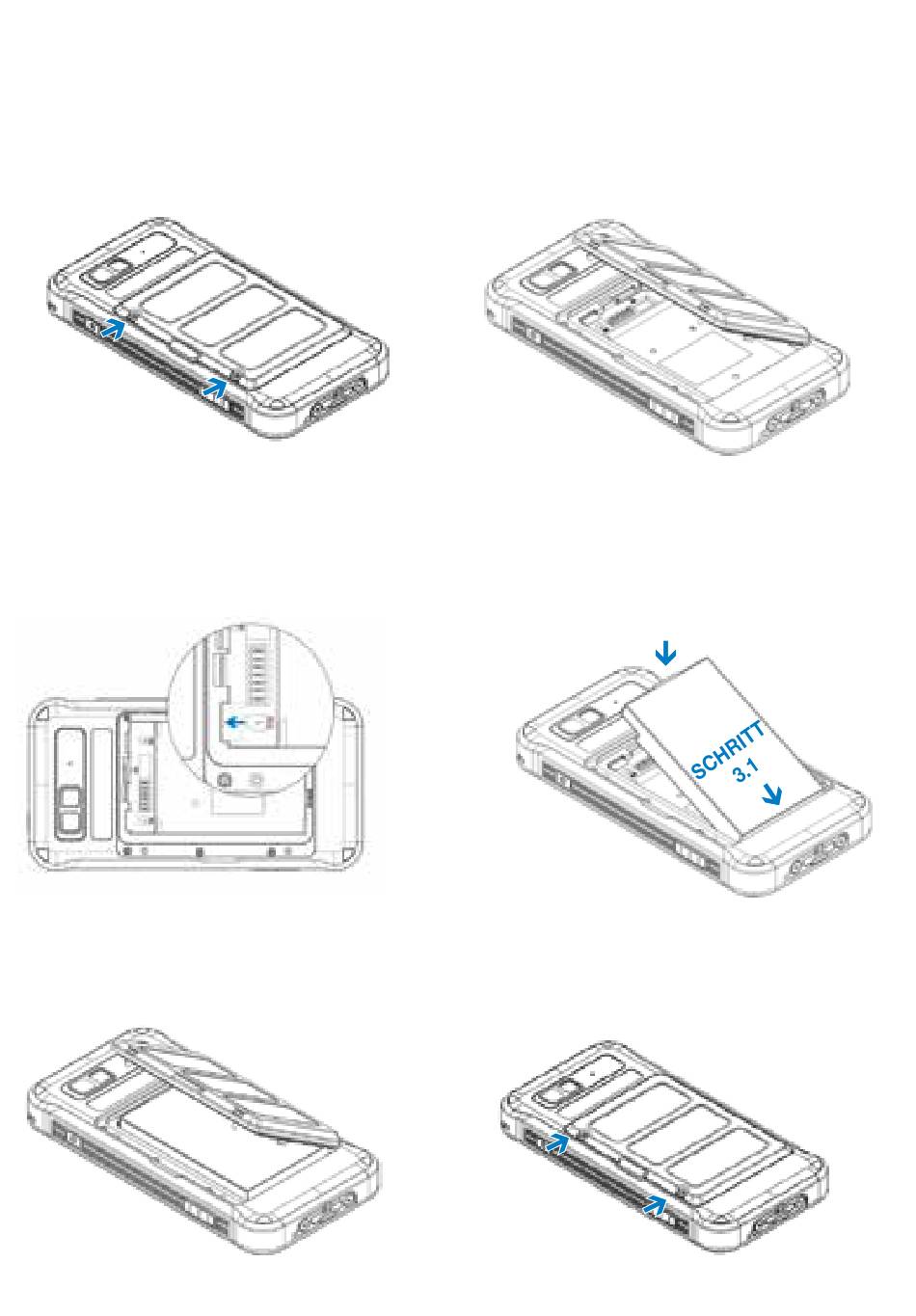 SCHRITT
3.1