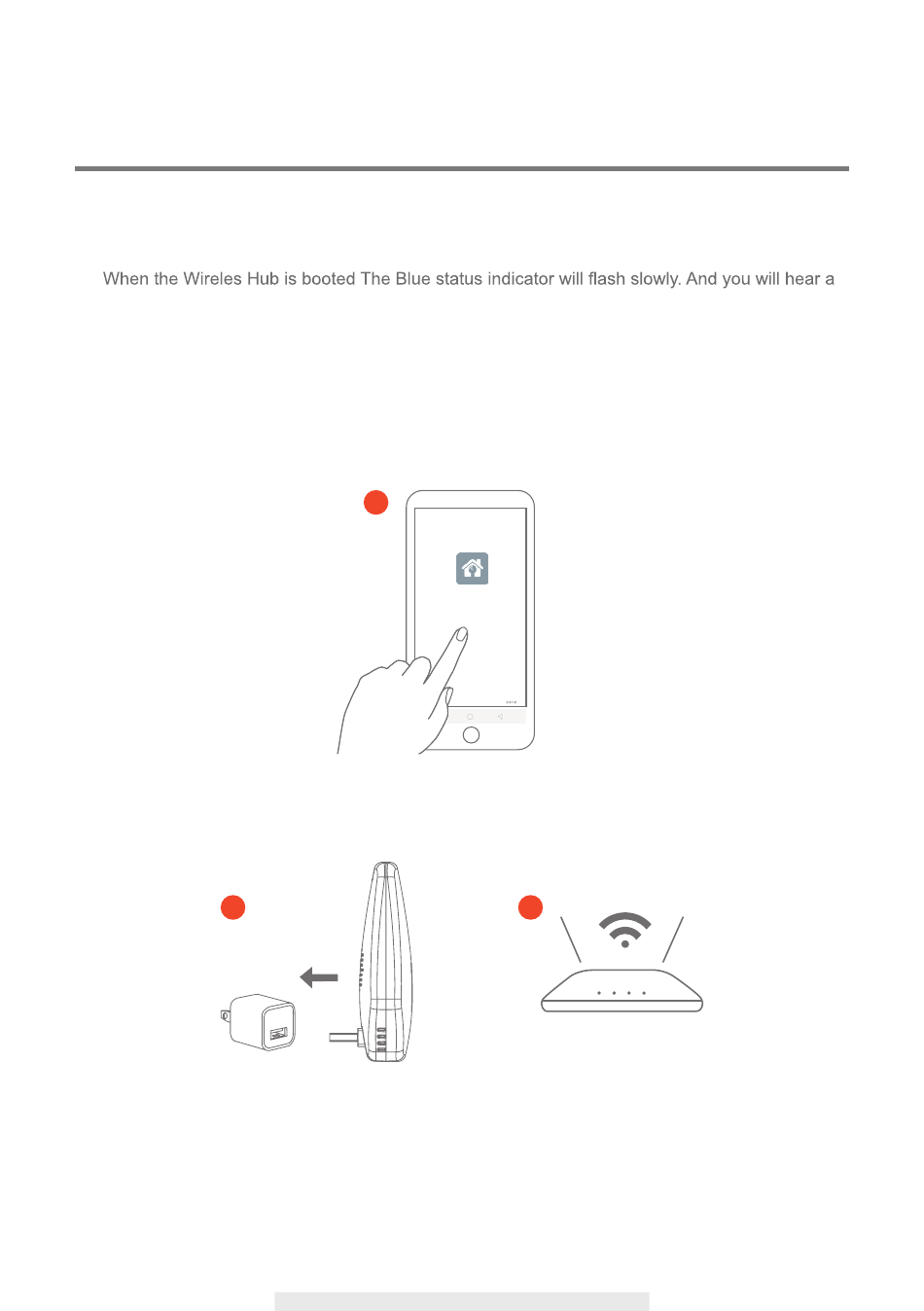 When the Wireles Hub is booted The Blue status indicator will flash slowly. And you will hear a