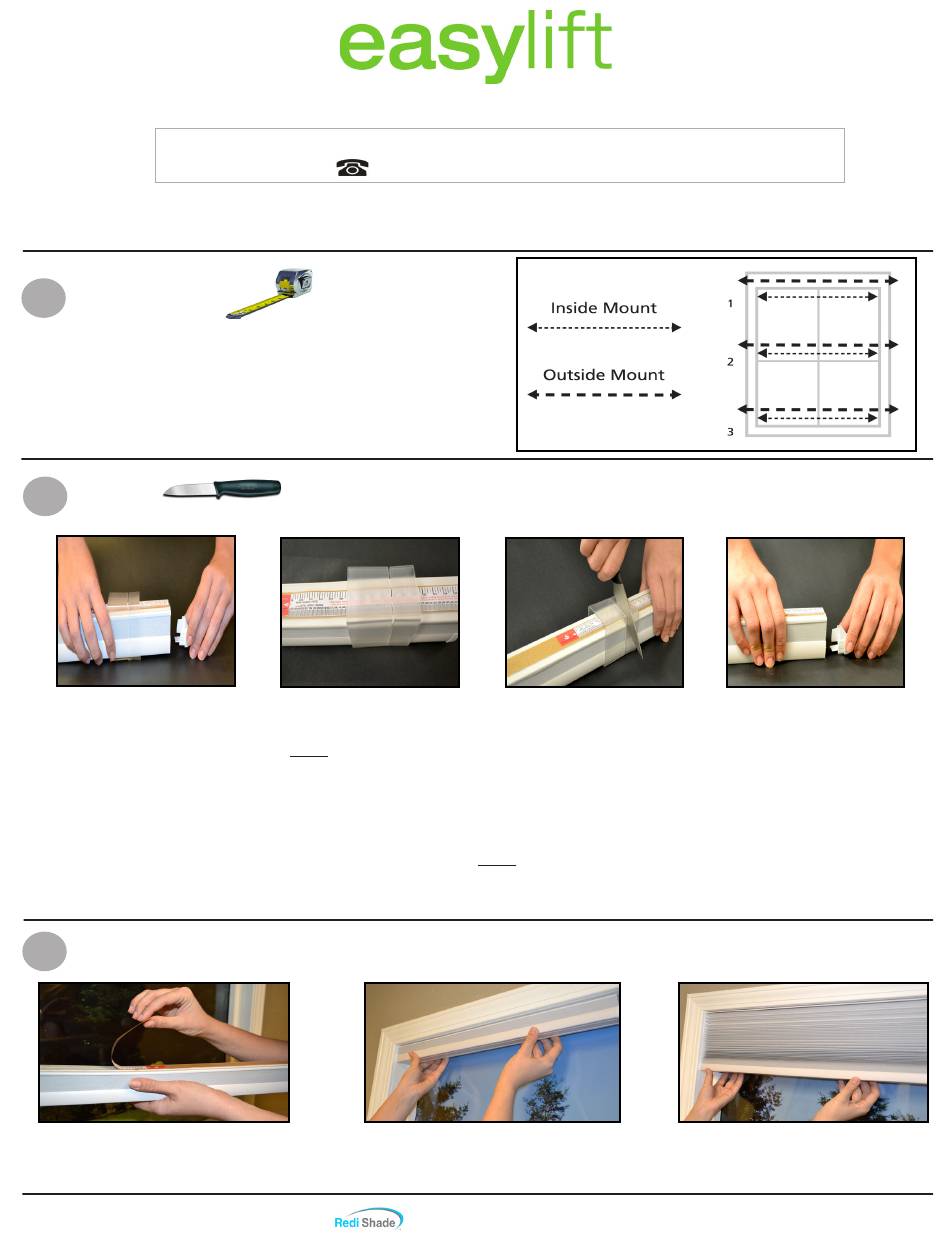 easylift

Inside Mount

Outside Mount

1

2

3

Redi Shade