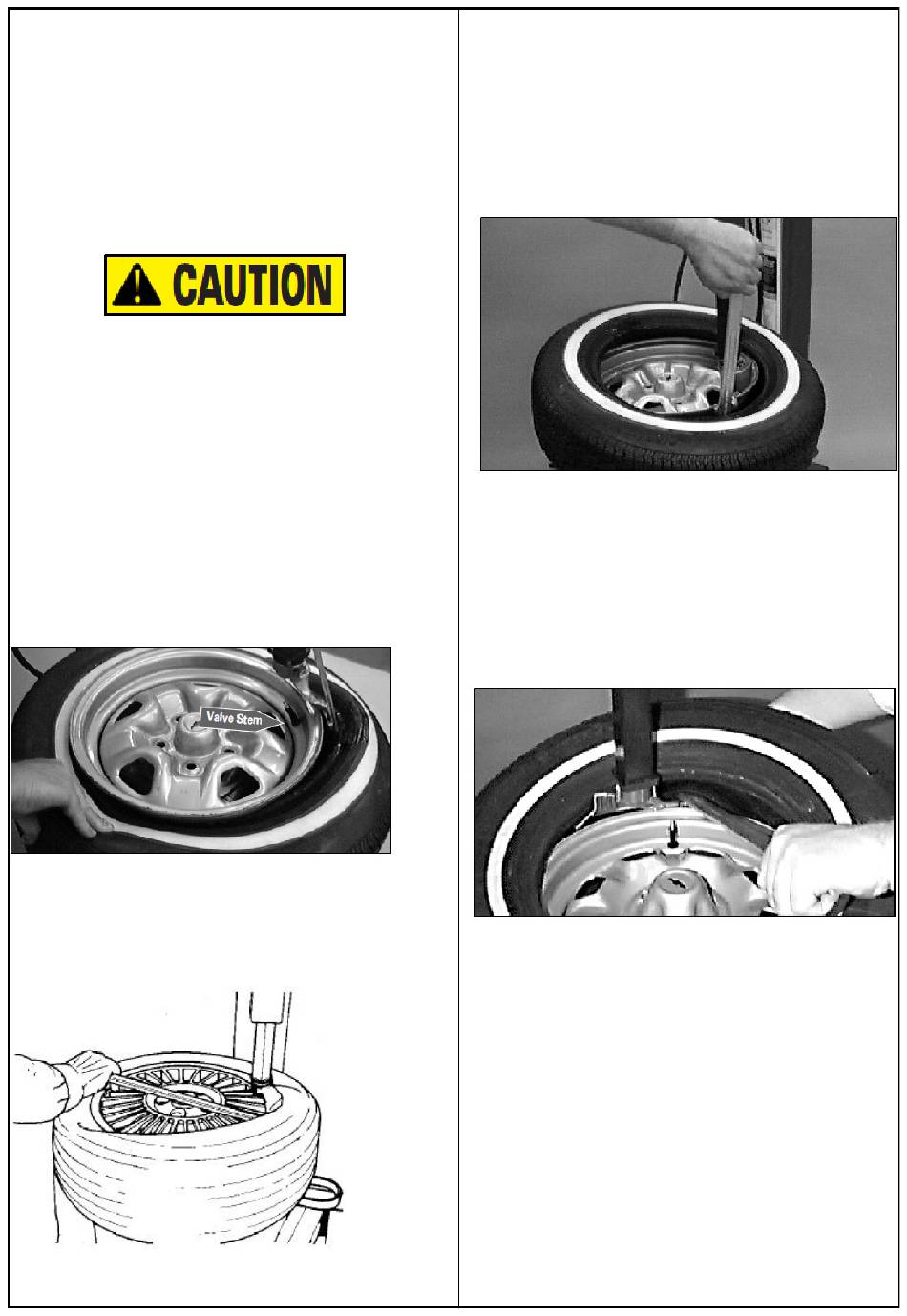 CAUTION

Valve Stem