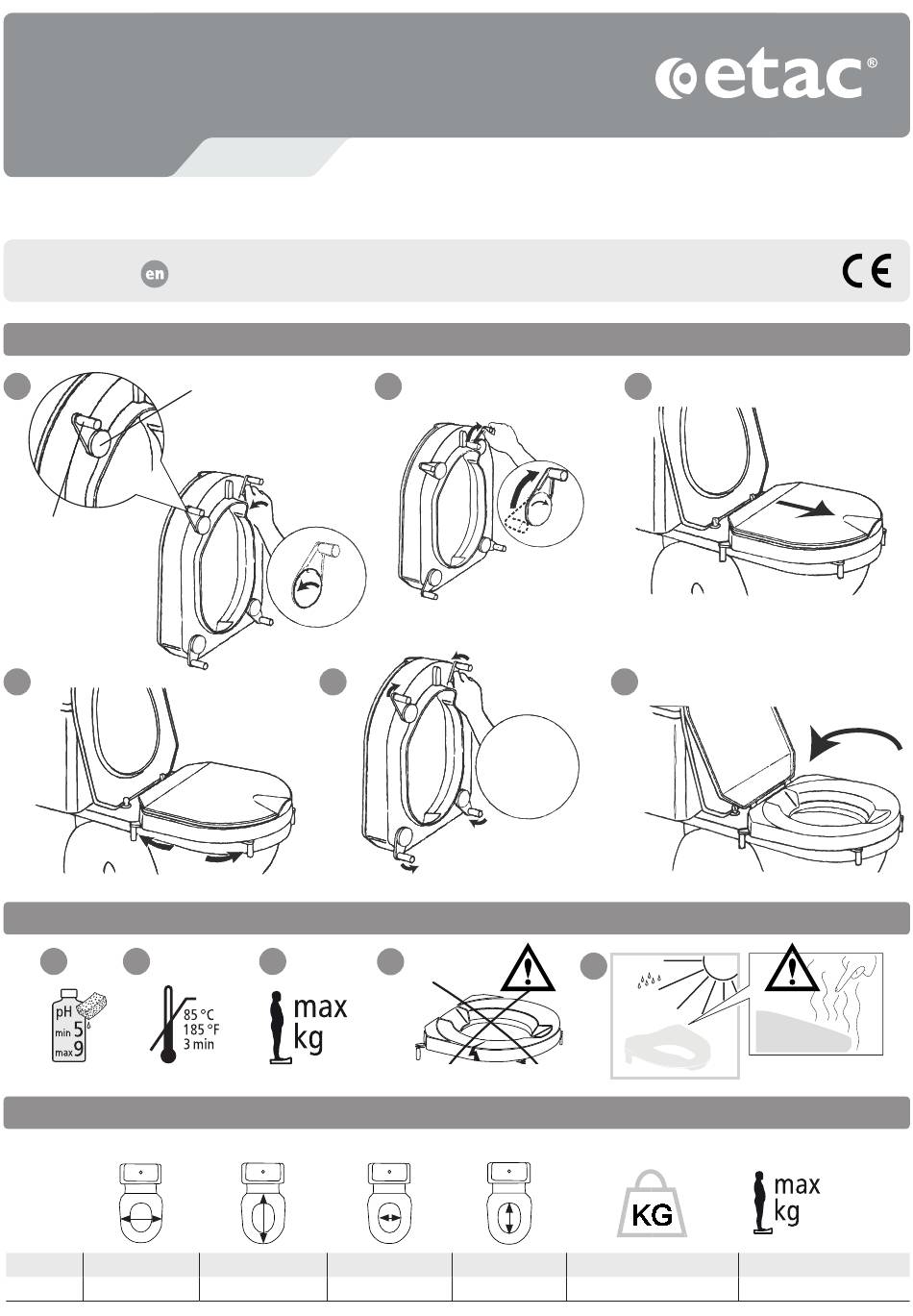 etac®

en

CE

pH
min 5
max 9

85 °C
185 °F
3 min

max
kg

KG

max
kg