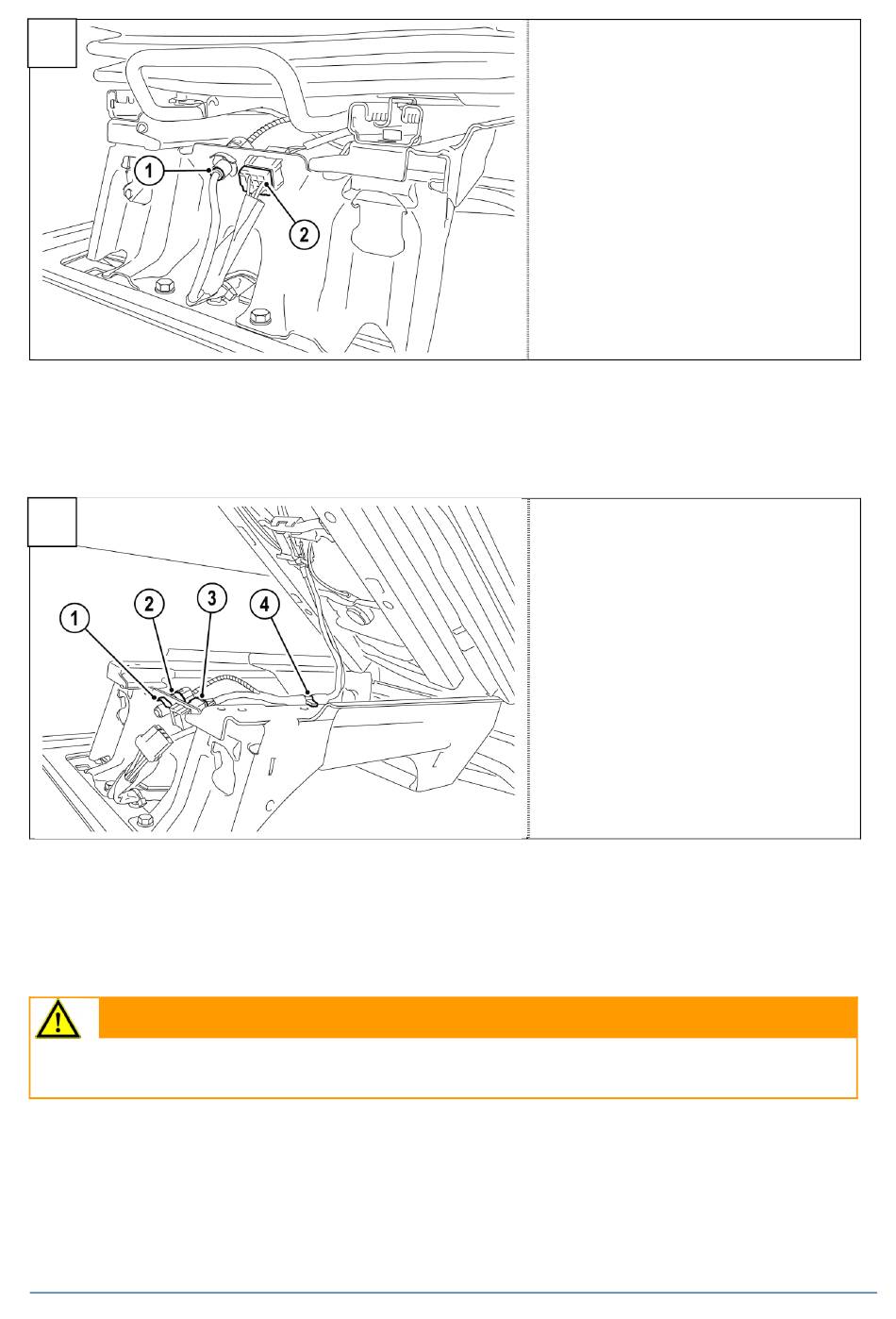 1
2

1
2
3
4