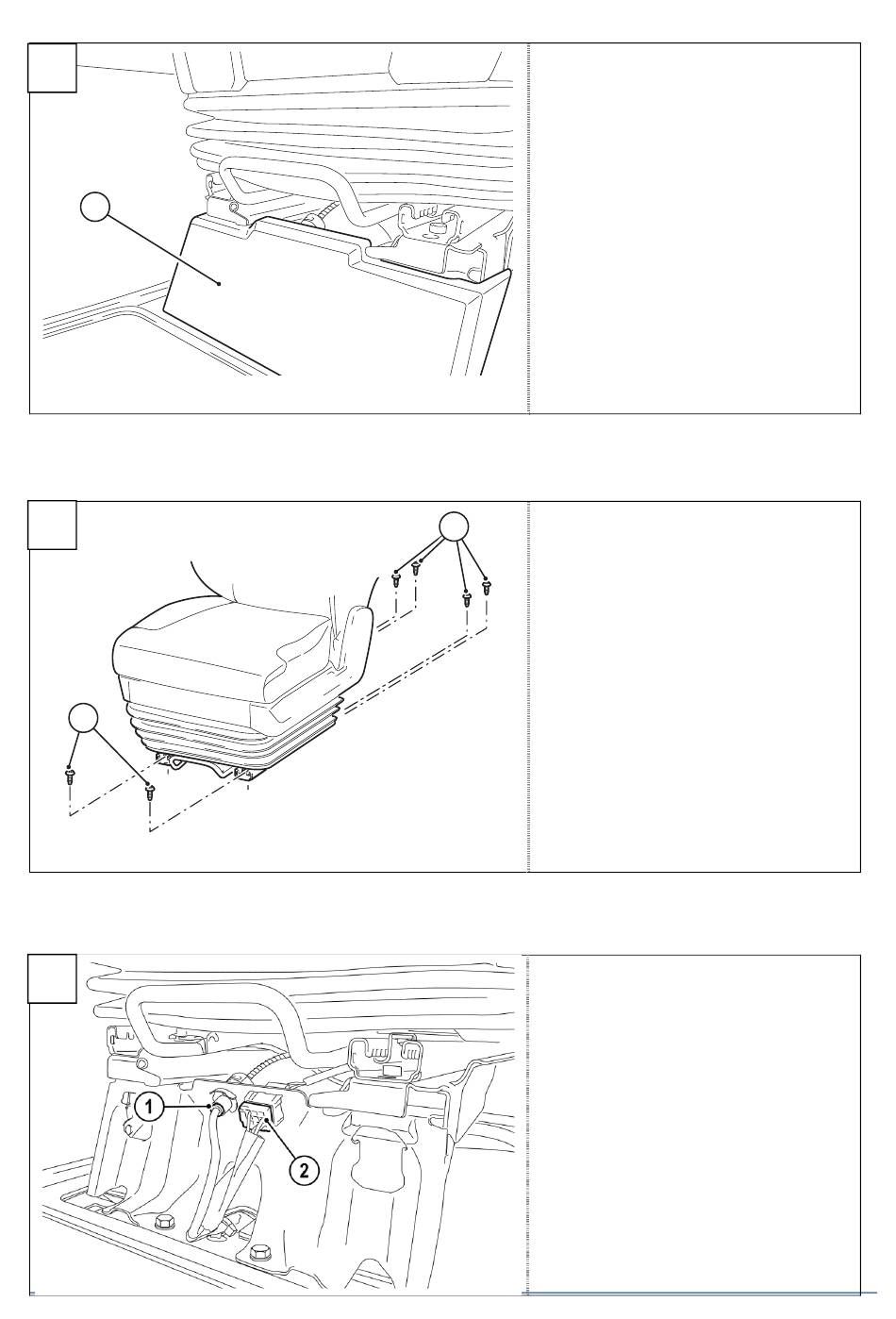 1

2