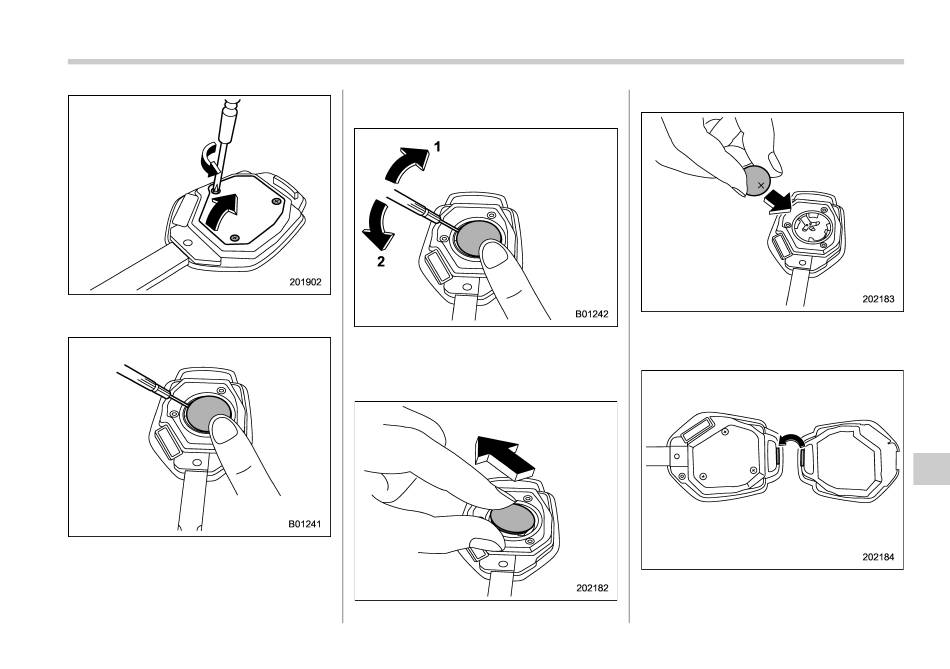 201902

B01241

1

2

B01242

202182

202183

202184